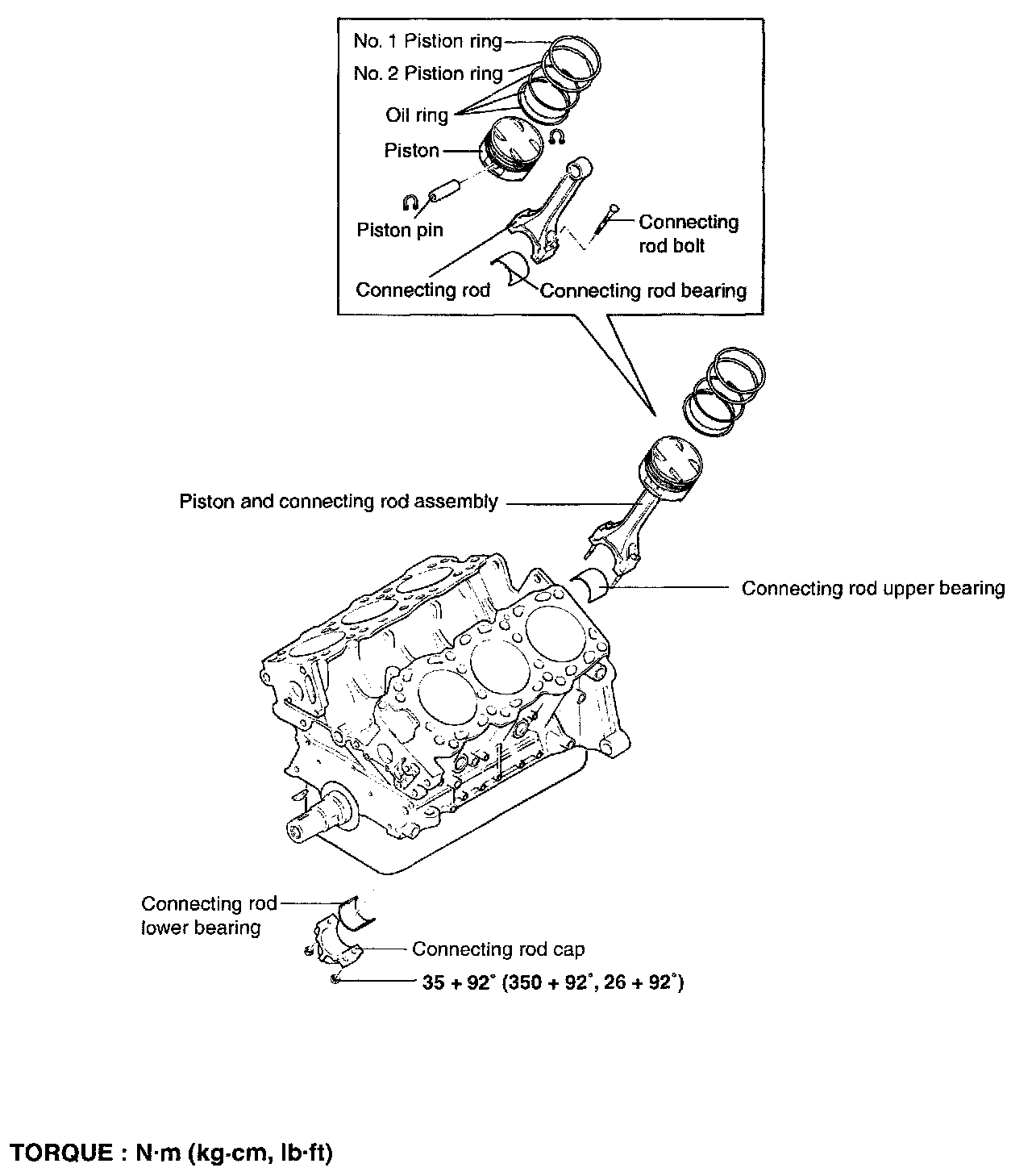 No. 1 Pistion ring
No. 2 Pistion ring
Oil ring
Piston
Piston pin
Connecting rod bolt
Connecting rod
Connecting rod bearing
Piston and connecting rod assembly
Connecting rod upper bearing
Connecting rod lower bearing
Connecting rod cap
35 + 92° (350 + 92°, 26 + 92°)

TORQUE : N·m (kg·cm, lb·ft)