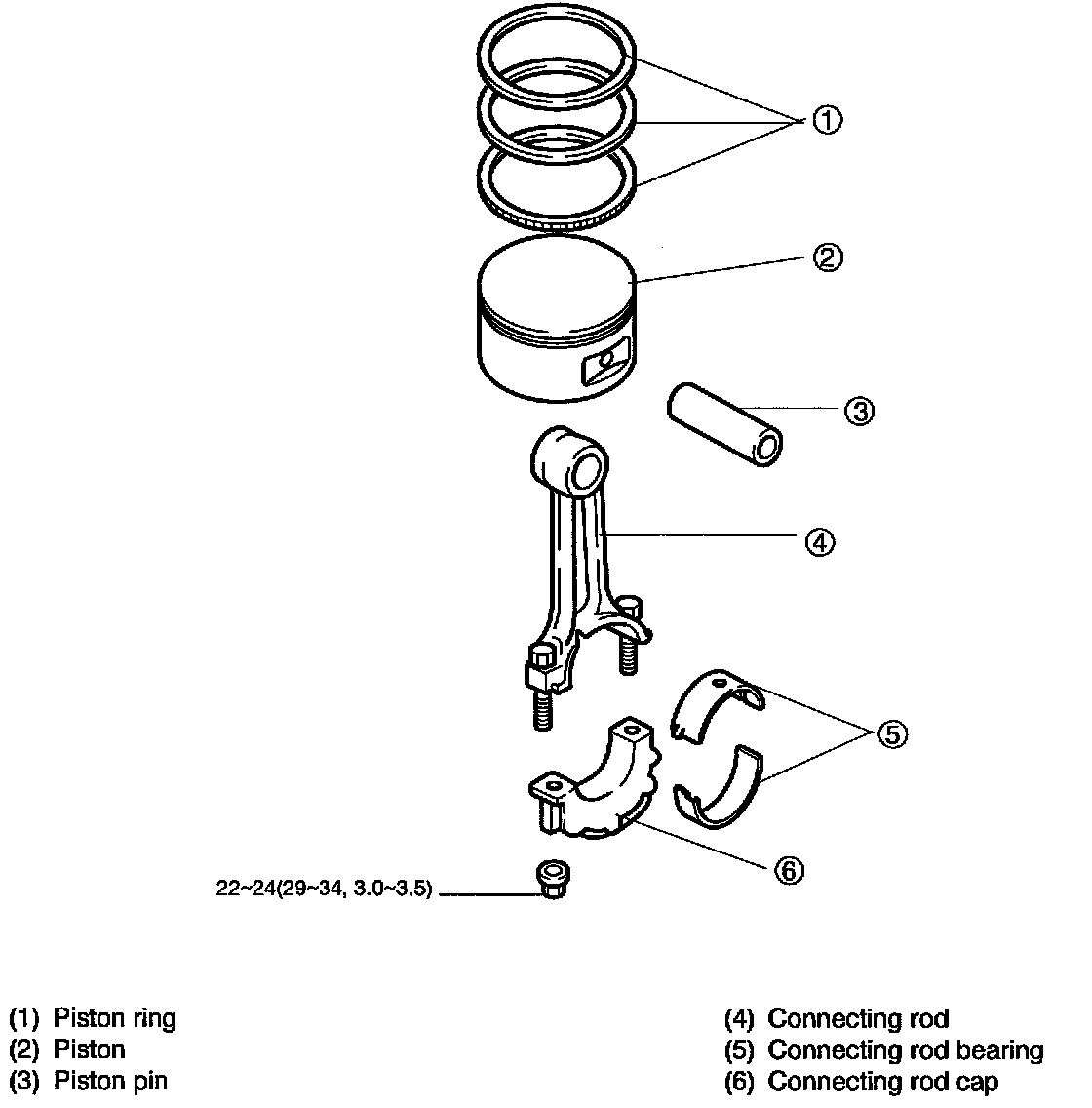 ①
②
③
④
⑤
⑥
22~24(29~34, 3.0~3.5)

(1) Piston ring
(2) Piston
(3) Piston pin

(4) Connecting rod
(5) Connecting rod bearing
(6) Connecting rod cap