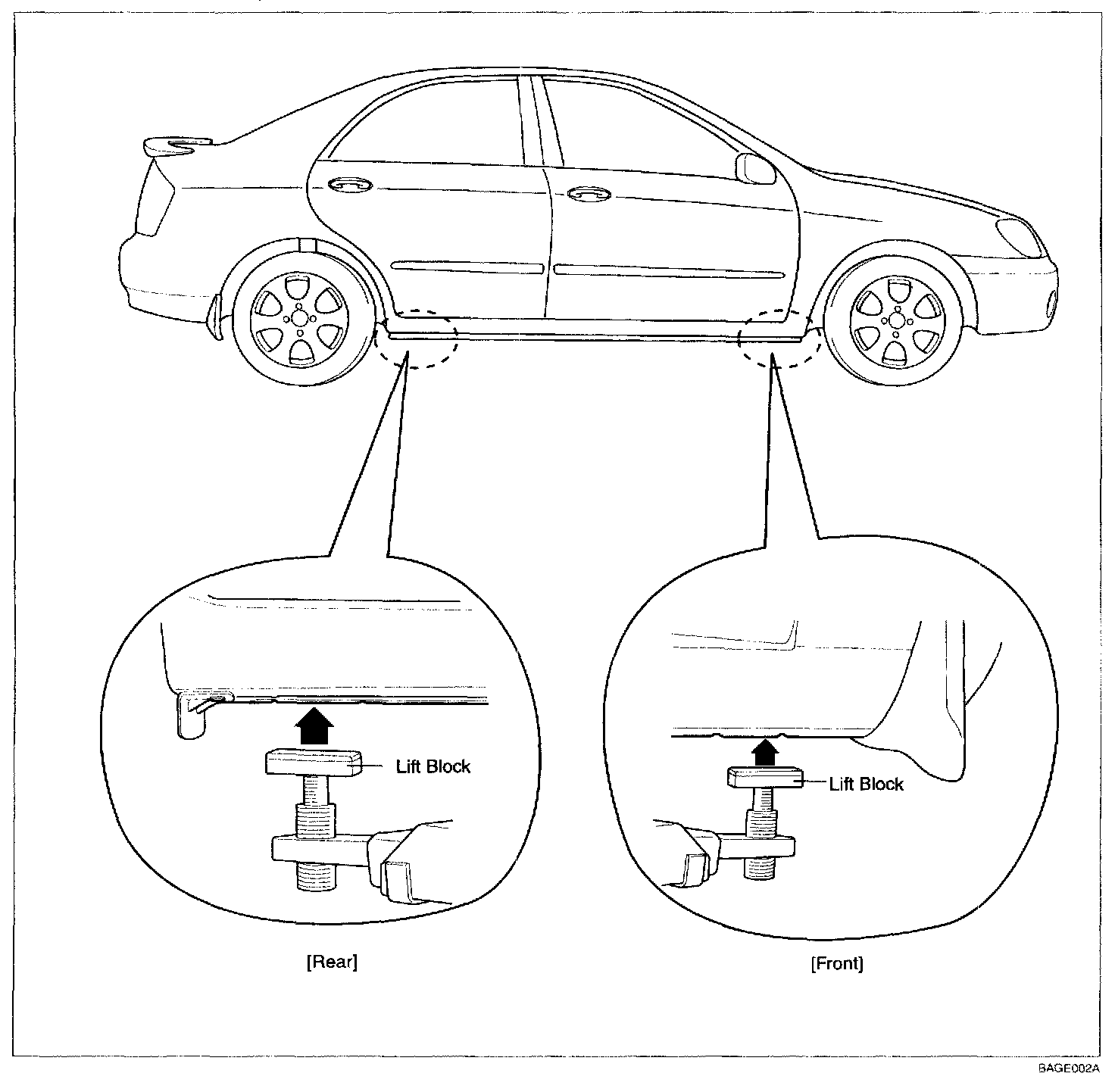 Lift Block

Lift Block

[Rear]

[Front]

BAGE002A