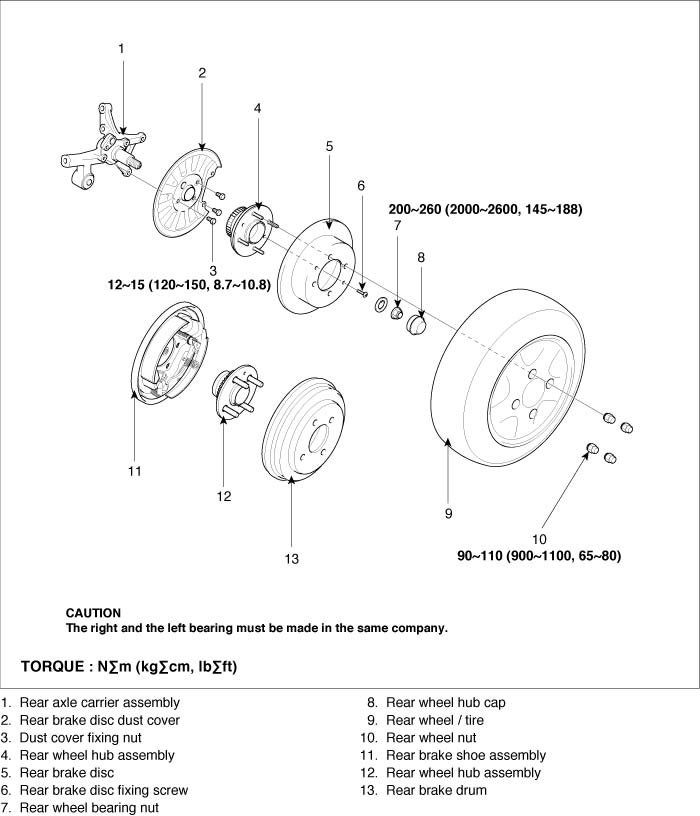 1

2

4

5

6

200~260 (2000~2600, 145~188)

7

8

3

12~15 (120~150, 8.7~10.8)

11

12

13

9

10

90~110 (900~1100, 65~80)

CAUTION
The right and the left bearing must be made in the same company.

TORQUE : N∑m (kg∑cm, lb∑ft)

1. Rear axle carrier assembly
2. Rear brake disc dust cover
3. Dust cover fixing nut
4. Rear wheel hub assembly
5. Rear brake disc
6. Rear brake disc fixing screw
7. Rear wheel bearing nut

8. Rear wheel hub cap
9. Rear wheel / tire
10. Rear wheel nut
11. Rear brake shoe assembly
12. Rear wheel hub assembly
13. Rear brake drum