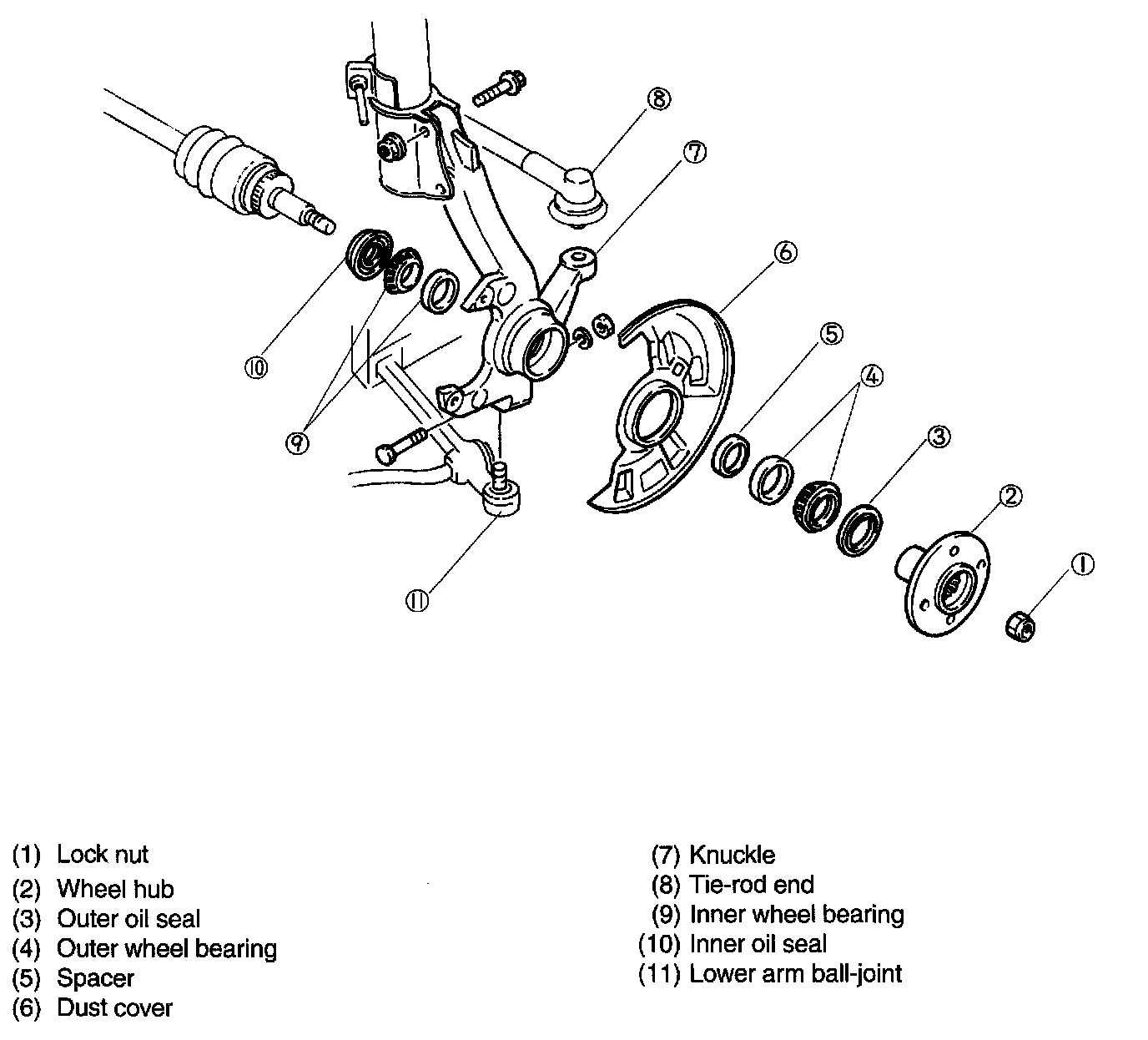 8
7
6
5
4
3
2
1
10
9
11

(1) Lock nut
(2) Wheel hub
(3) Outer oil seal
(4) Outer wheel bearing
(5) Spacer
(6) Dust cover

(7) Knuckle
(8) Tie-rod end
(9) Inner wheel bearing
(10) Inner oil seal
(11) Lower arm ball-joint