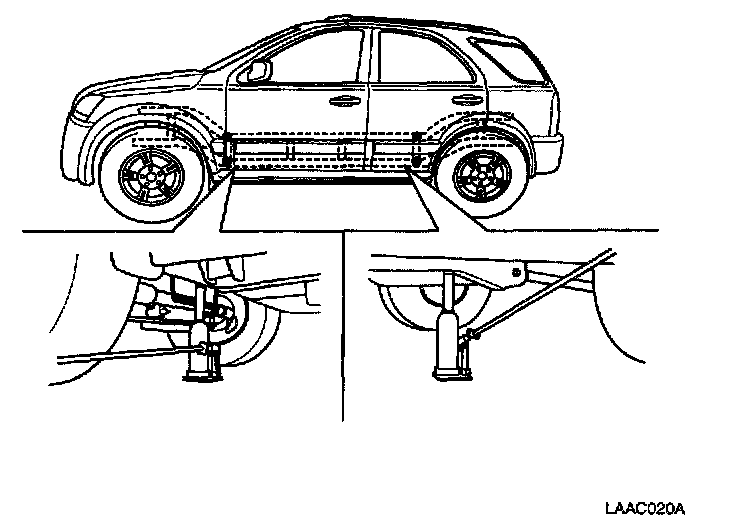 LAAC020A