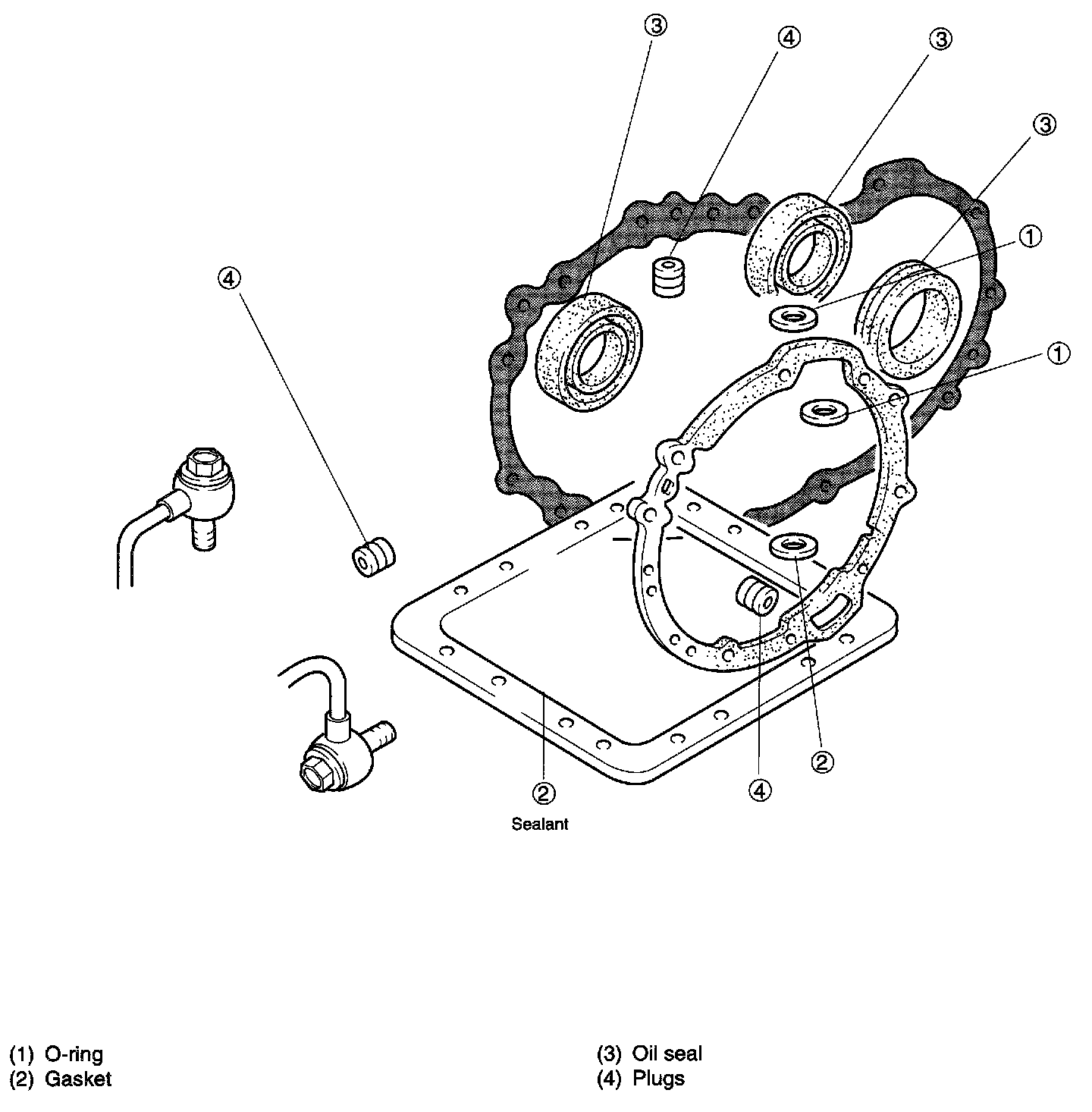 ③
④
③
③
①
④
①
②
④
②
Sealant

(1) O-ring
(2) Gasket

(3) Oil seal
(4) Plugs