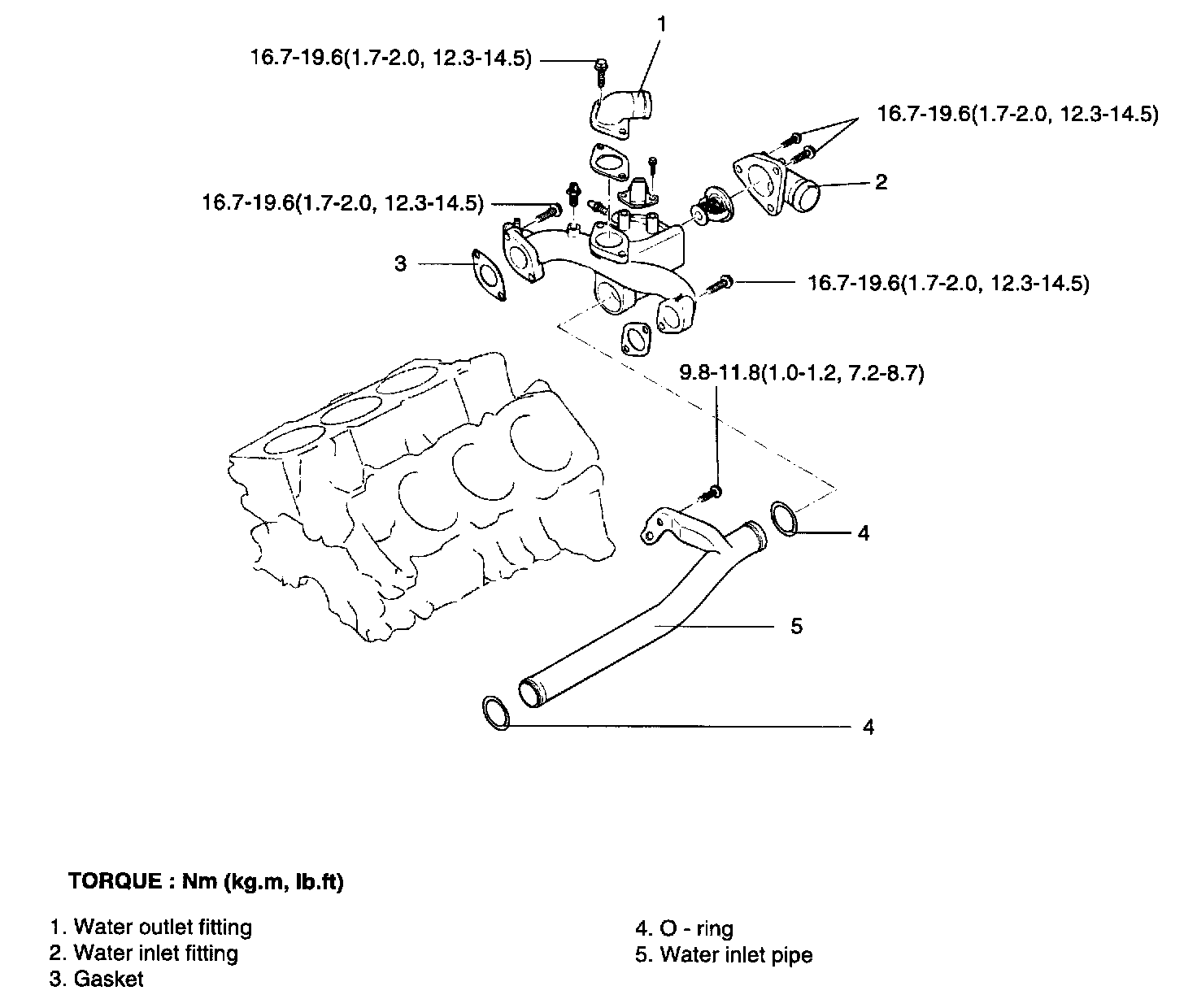 1

16.7-19.6(1.7-2.0, 12.3-14.5)

16.7-19.6(1.7-2.0, 12.3-14.5)

2

16.7-19.6(1.7-2.0, 12.3-14.5)

3

16.7-19.6(1.7-2.0, 12.3-14.5)

9.8-11.8(1.0-1.2, 7.2-8.7)

4

5

4

TORQUE : Nm (kg.m, lb.ft)

1. Water outlet fitting
2. Water inlet fitting
3. Gasket

4. O - ring
5. Water inlet pipe