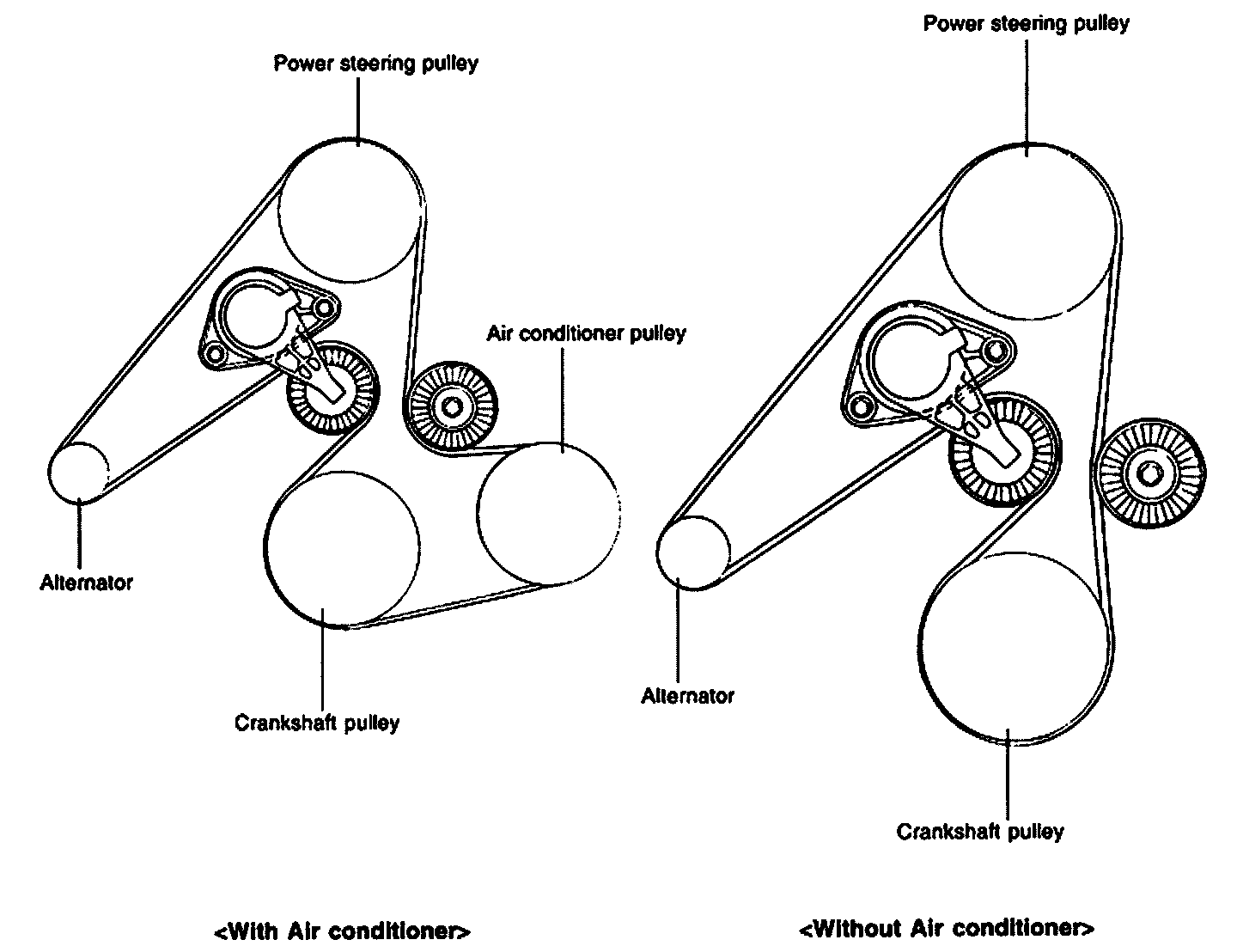 Power steering pulley

Air conditioner pulley

Alternator

Crankshaft pulley

<With Air conditioner>

Power steering pulley

Alternator

Crankshaft pulley

<Without Air conditioner>