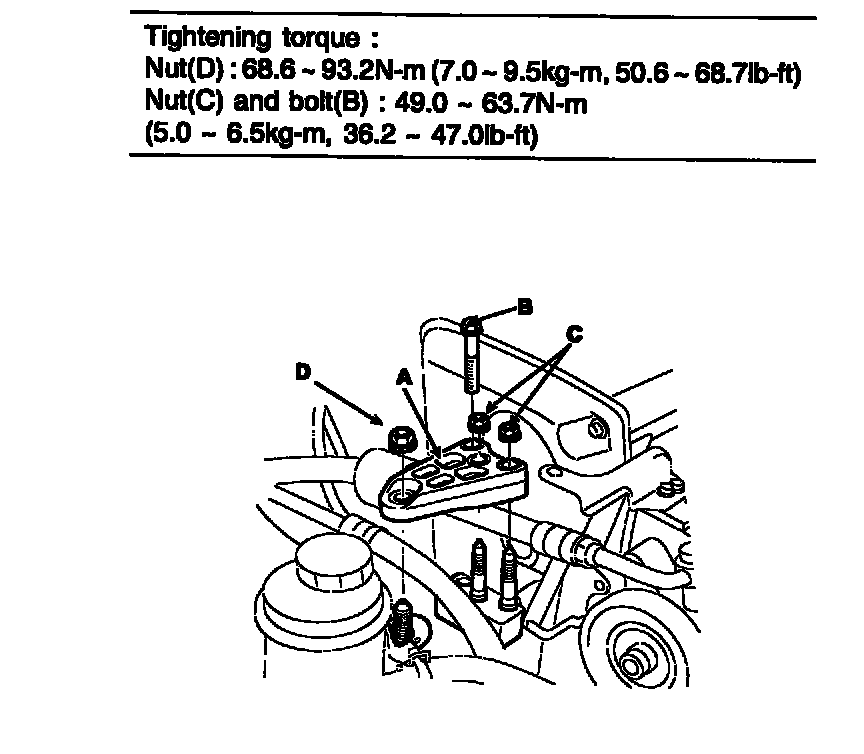 Tightening torque :
Nut(D) : 68.6 ~ 93.2N-m (7.0 ~ 9.5kg-m, 50.6 ~ 68.7lb-ft)
Nut(C) and bolt(B) : 49.0 ~ 63.7N-m
(5.0 ~ 6.5kg-m, 36.2 ~ 47.0lb-ft)

B
C
D
A