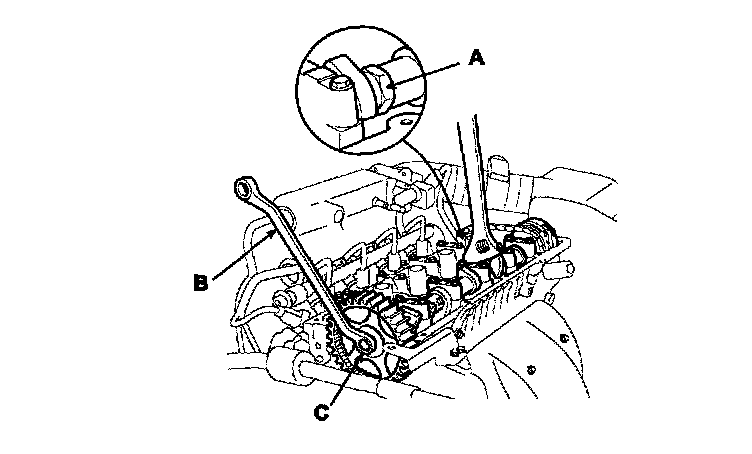 A

B

C