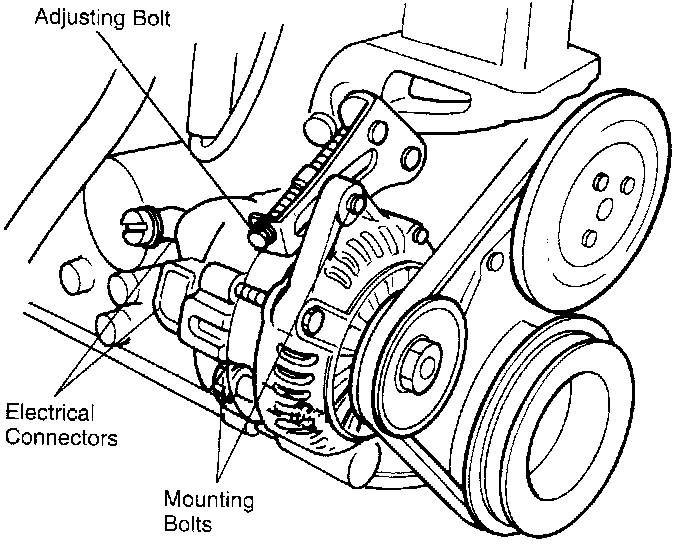 Adjusting Bolt

Electrical Connectors

Mounting Bolts