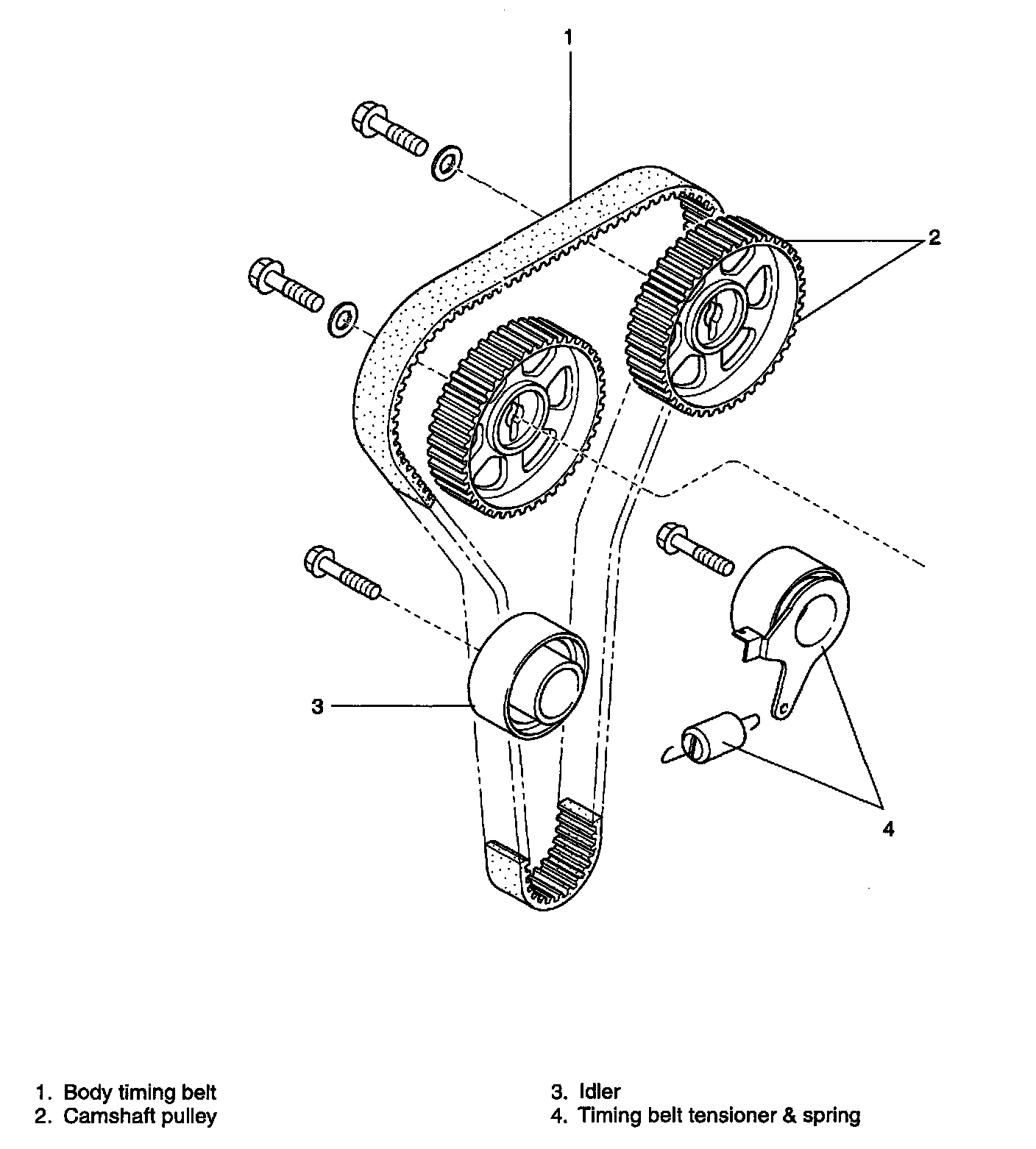 1

2

3

4

1. Body timing belt
2. Camshaft pulley

3. Idler
4. Timing belt tensioner & spring