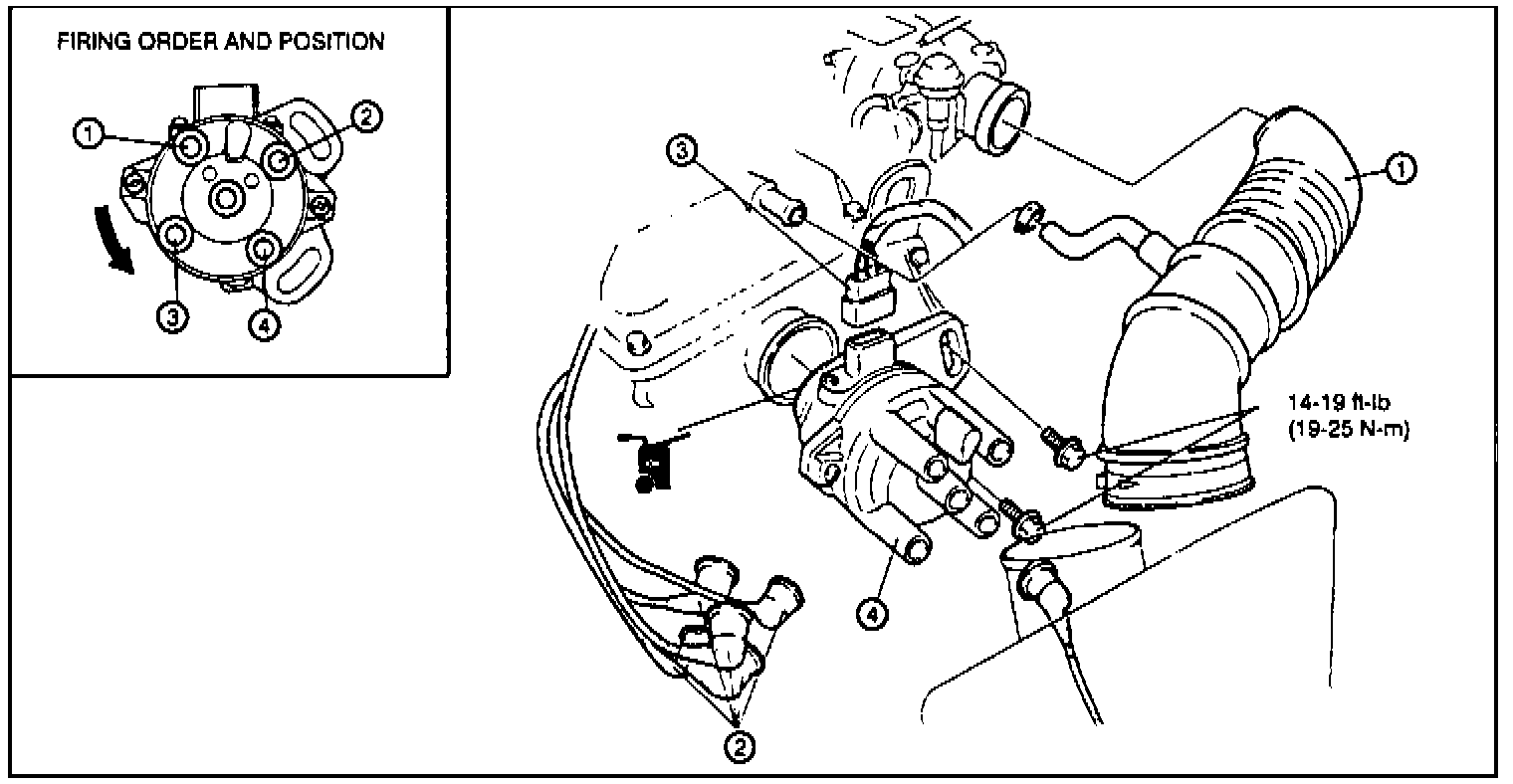 FIRING ORDER AND POSITION

1
2
3
4

3
1
14-19 ft-lb
(19-25 N-m)
4
2