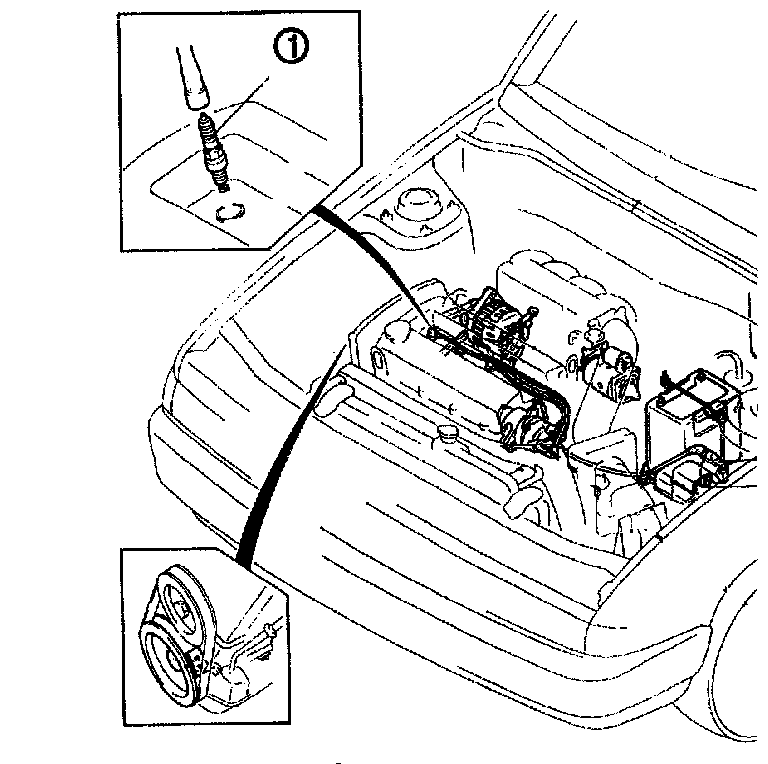 ①