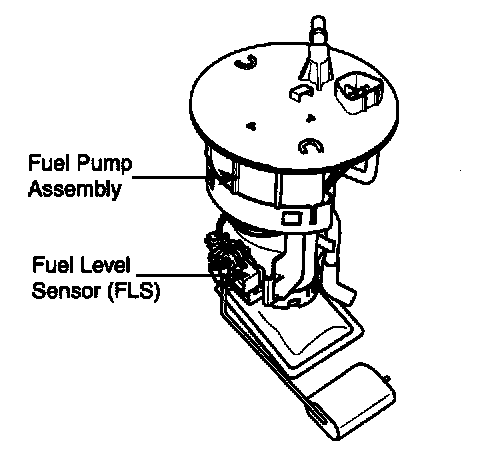 Fuel Pump Assembly

Fuel Level Sensor (FLS)