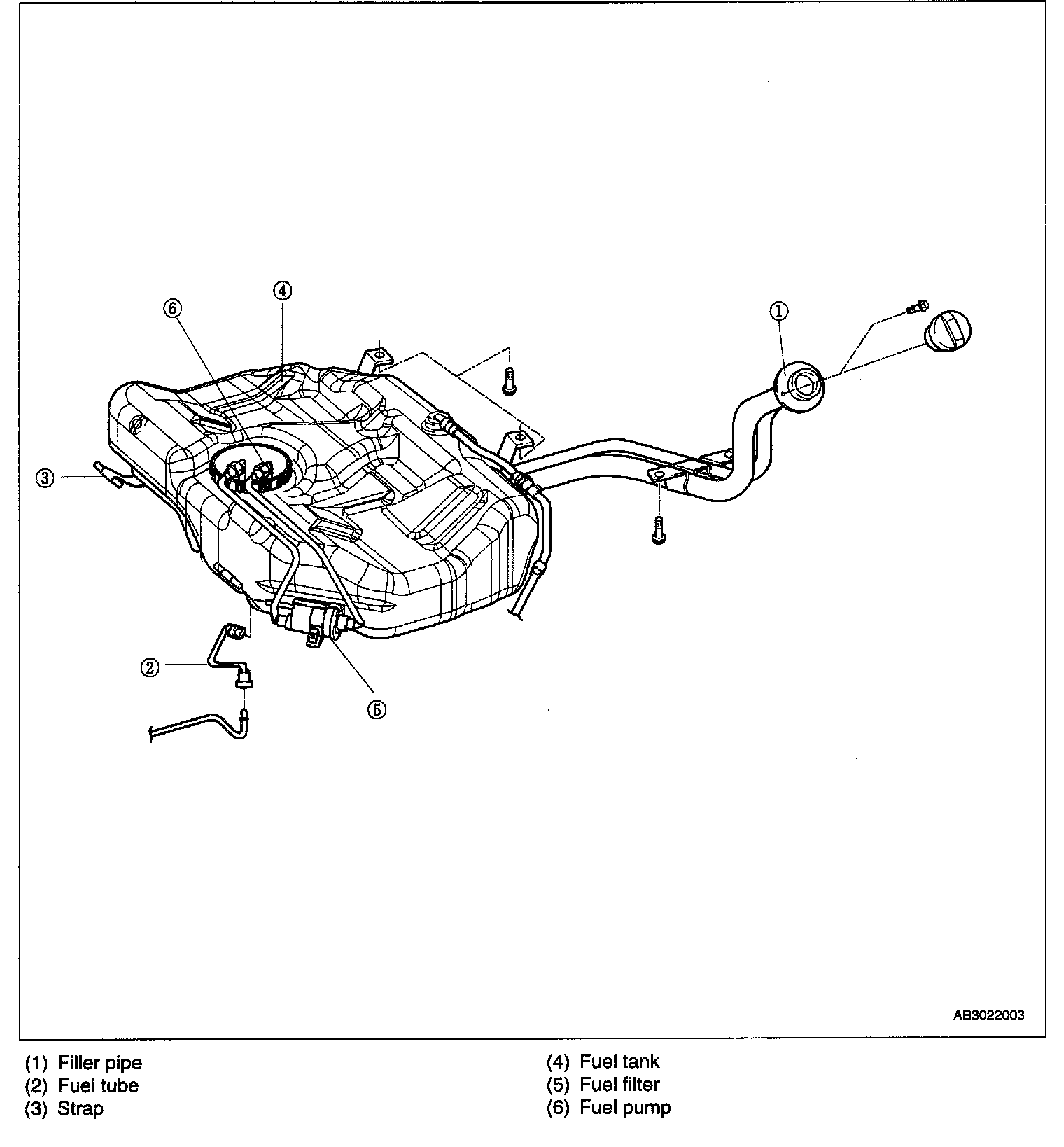 ④
⑥
①
③
②
⑤

AB3022003

(1) Filler pipe
(2) Fuel tube
(3) Strap

(4) Fuel tank
(5) Fuel filter
(6) Fuel pump