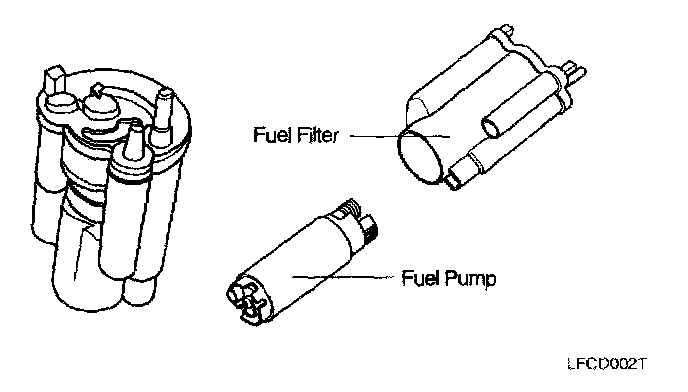 Fuel Filter

Fuel Pump

LFCD002T