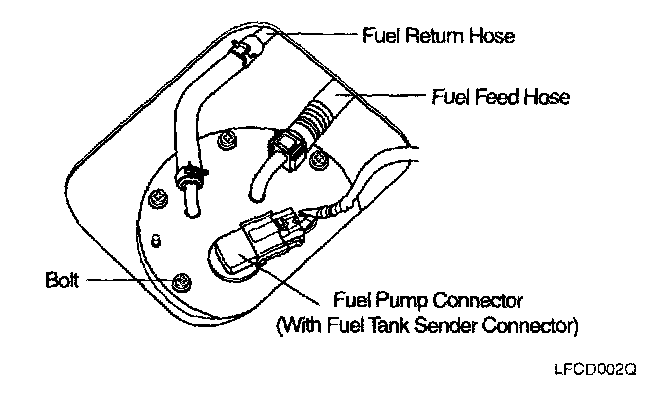 Fuel Return Hose

Fuel Feed Hose

Bolt

Fuel Pump Connector
(With Fuel Tank Sender Connector)

LFCD002Q