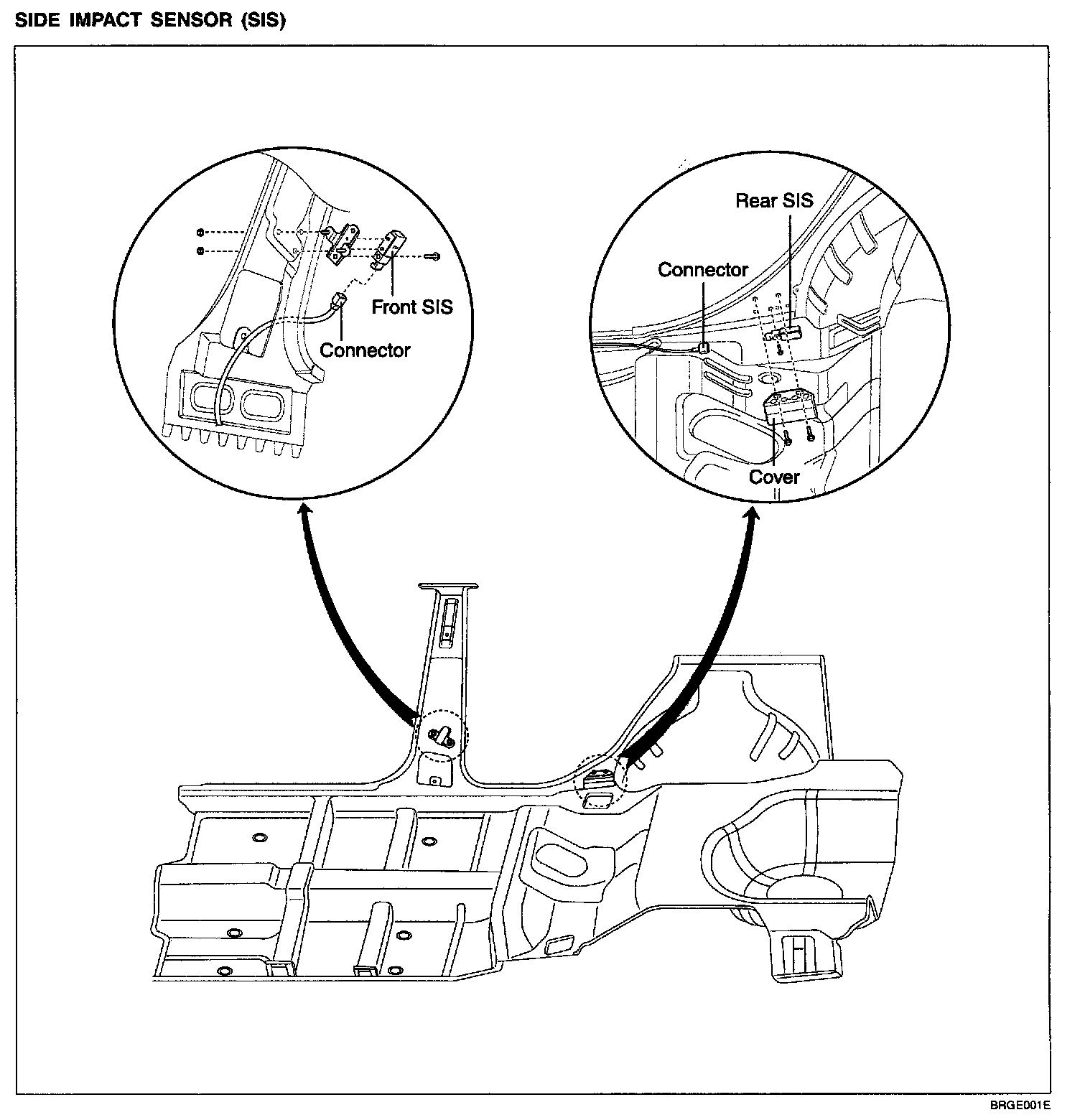 SIDE IMPACT SENSOR (SIS)

Front SIS

Connector

Rear SIS

Connector

Cover

BRGE001E