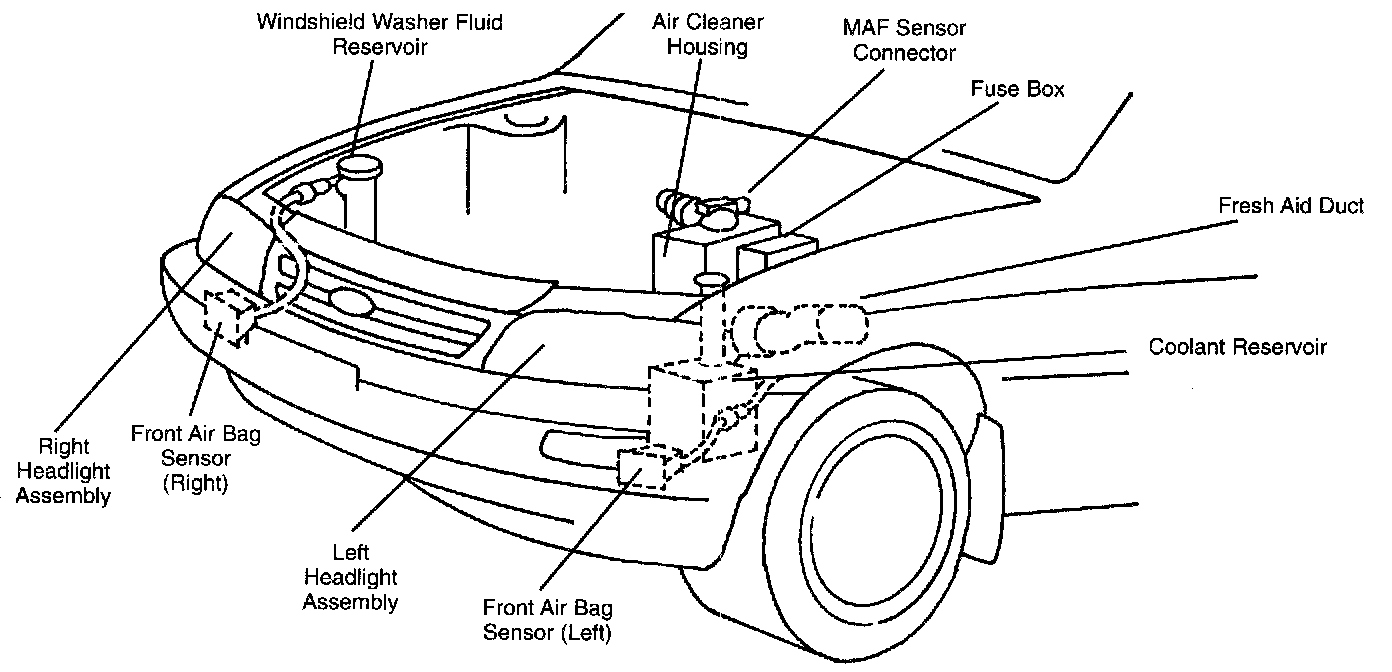 Windshield Washer Fluid Reservoir

Air Cleaner Housing

MAF Sensor Connector

Fuse Box

Fresh Aid Duct

Coolant Reservoir

Right Headlight Assembly

Front Air Bag Sensor (Right)

Left Headlight Assembly

Front Air Bag Sensor (Left)