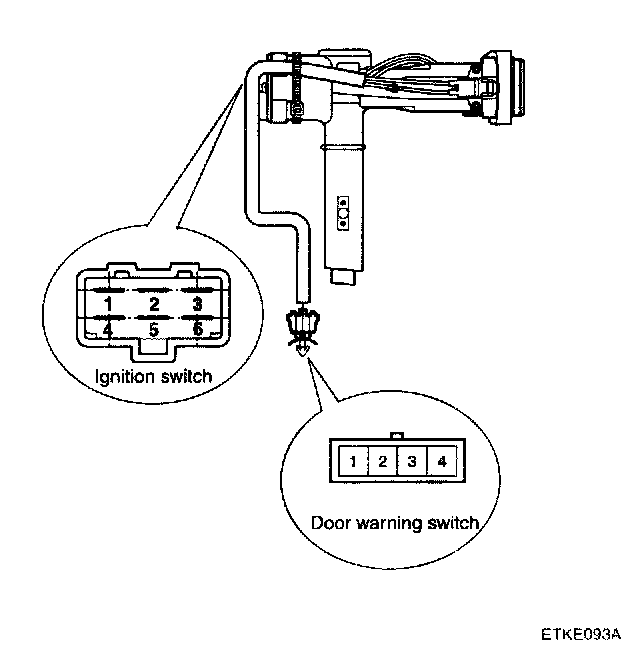 1 2 3
4 5 6
Ignition switch

1 2 3 4
Door warning switch

ETKE093A