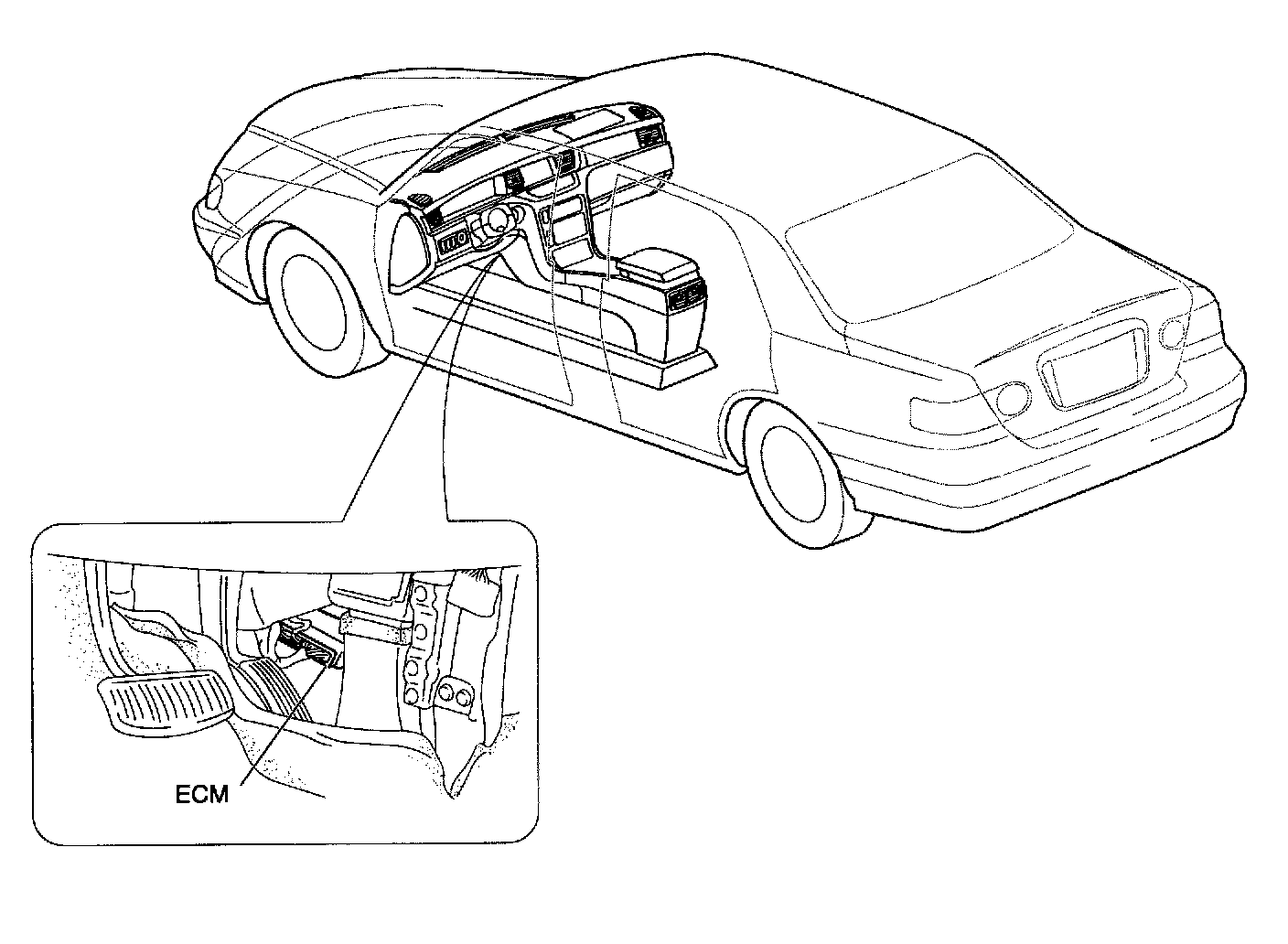 ECM