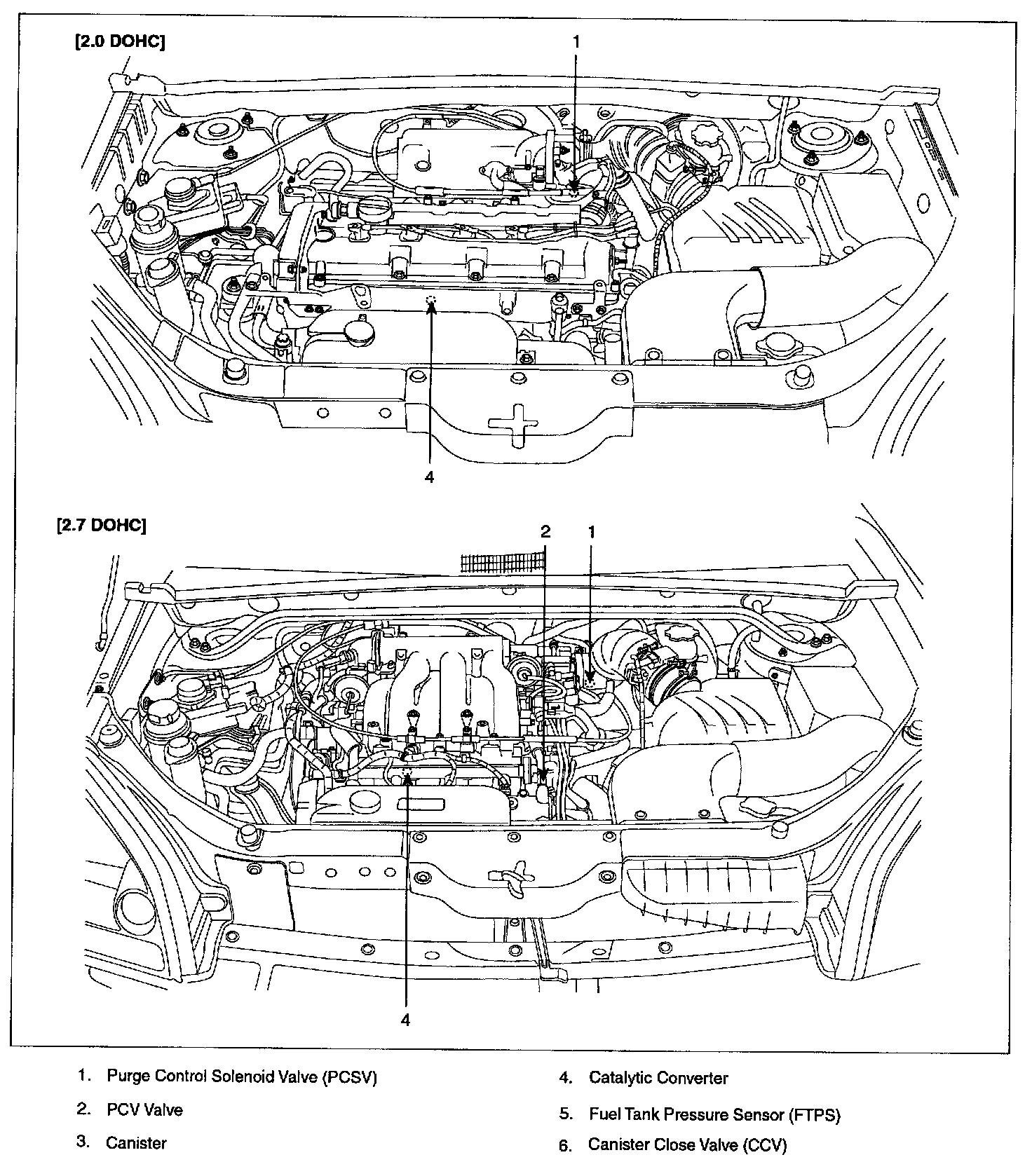 [2.0 DOHC]

1

4

[2.7 DOHC]

2 1

4

1. Purge Control Solenoid Valve (PCSV)

2. PCV Valve

3. Canister

4. Catalytic Converter

5. Fuel Tank Pressure Sensor (FTPS)

6. Canister Close Valve (CCV)