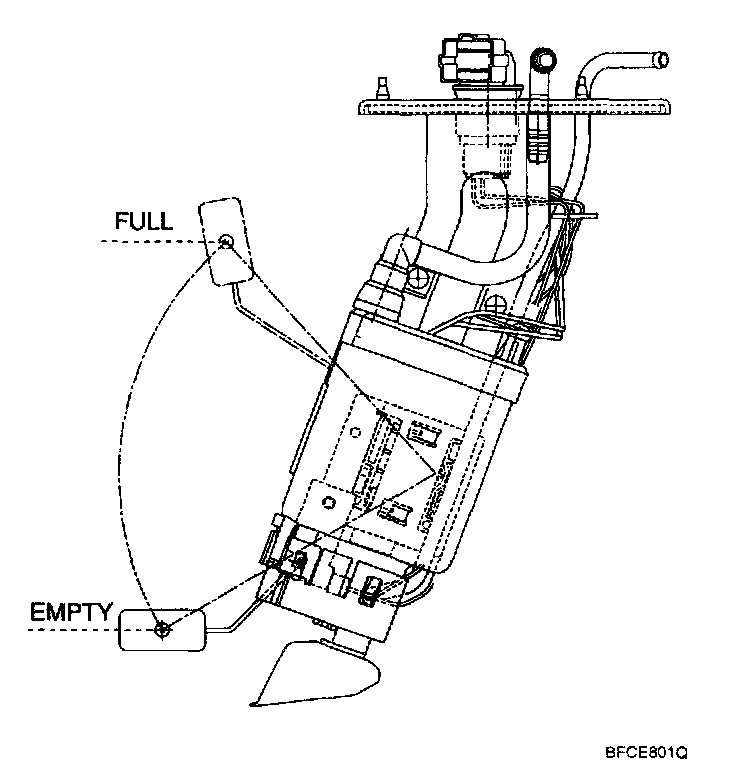 FULL

EMPTY

BFCE801Q