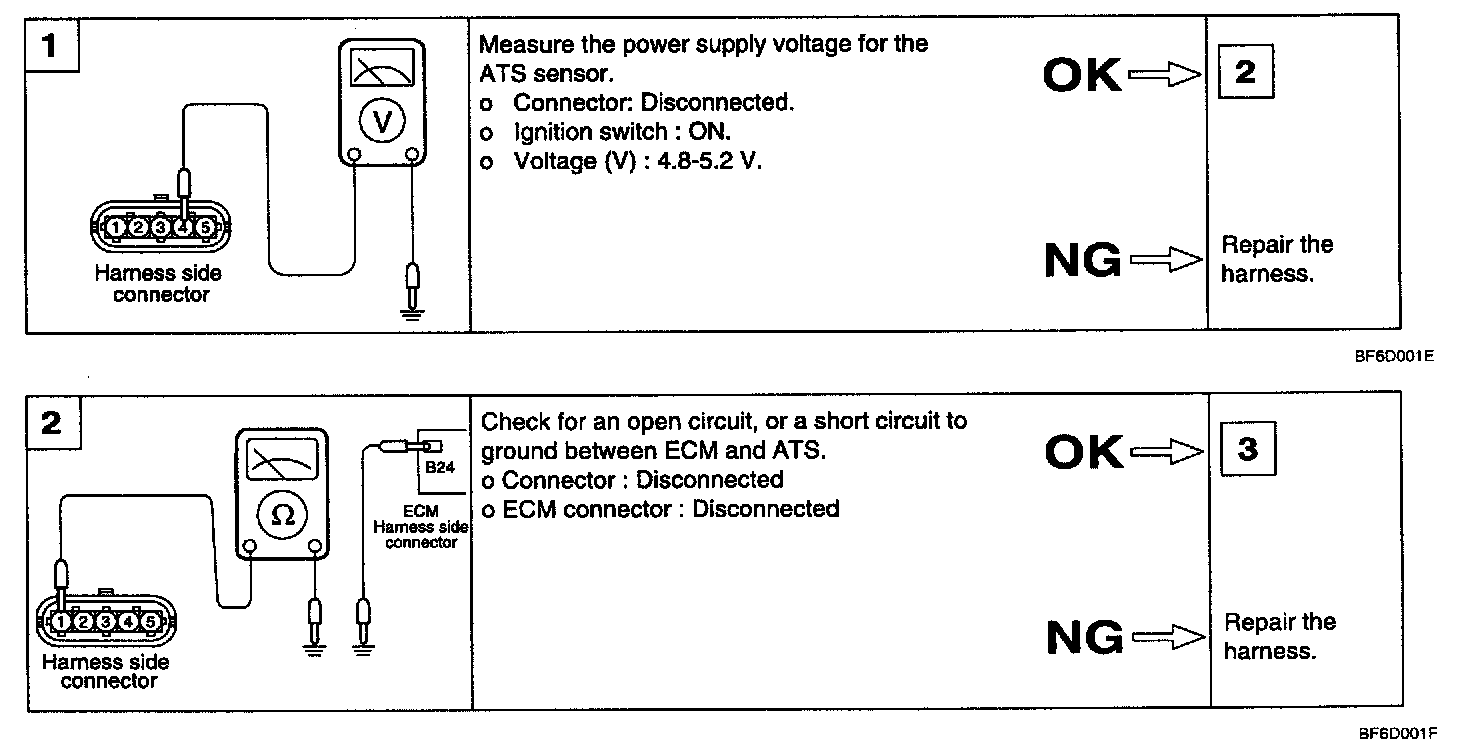 1

V

1 2 3 4 5

Harness side connector

Measure the power supply voltage for the ATS sensor.
o Connector: Disconnected.
o Ignition switch : ON.
o Voltage (V) : 4.8-5.2 V.

OK

2

NG

Repair the harness.

BF6D001E

2

Ω

B24

ECM Harness side connector

1 2 3 4 5

Harness side connector

Check for an open circuit, or a short circuit to ground between ECM and ATS.
o Connector : Disconnected
o ECM connector : Disconnected

OK

3

NG

Repair the harness.

BF6D001F