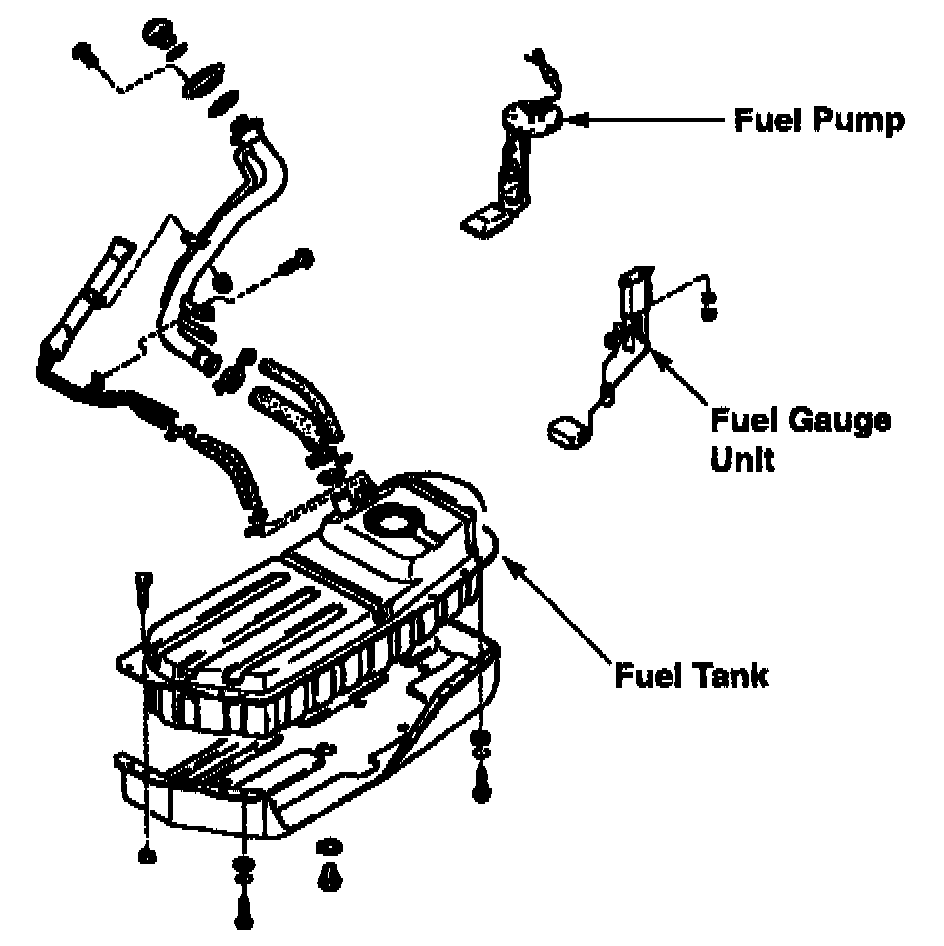 Fuel Pump

Fuel Gauge Unit

Fuel Tank