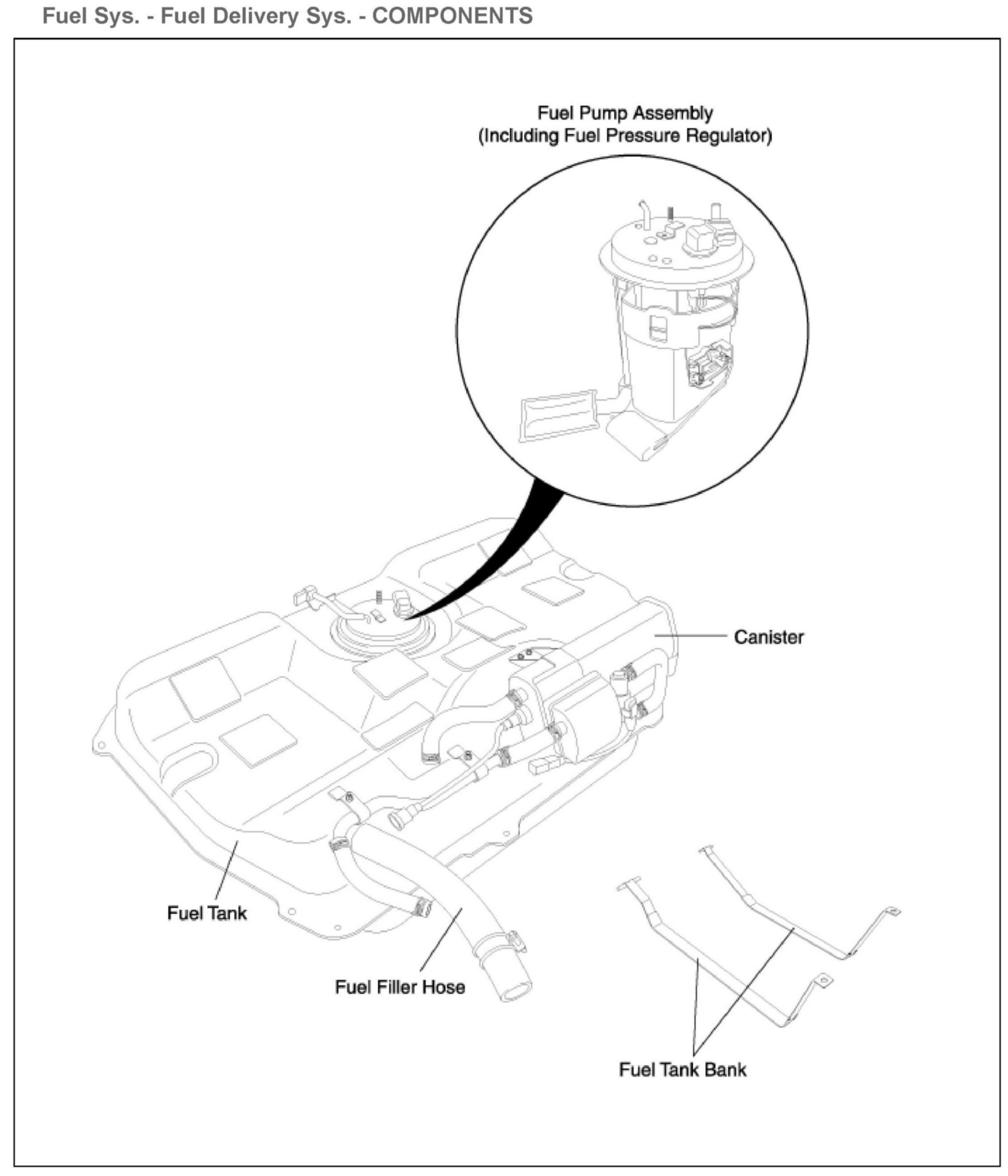 Fuel Sys. - Fuel Delivery Sys. - COMPONENTS

Fuel Pump Assembly
(Including Fuel Pressure Regulator)

Canister

Fuel Tank

Fuel Filler Hose

Fuel Tank Bank