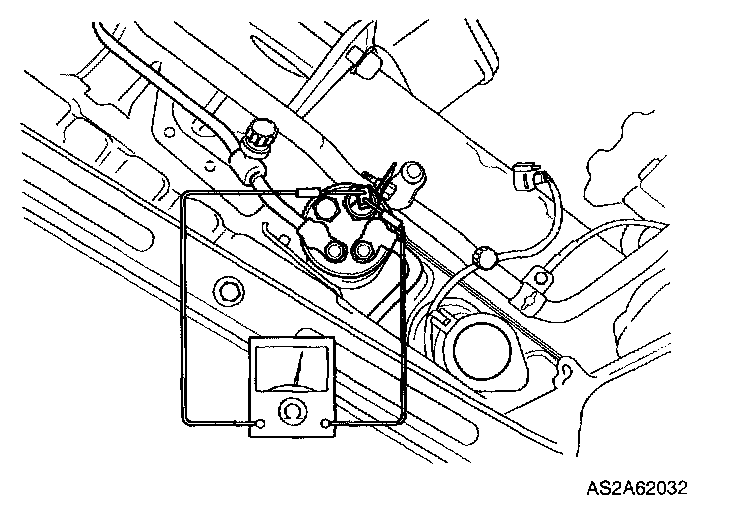 Ω

AS2A62032