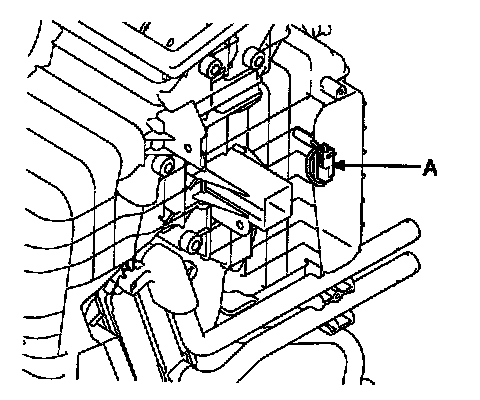 A