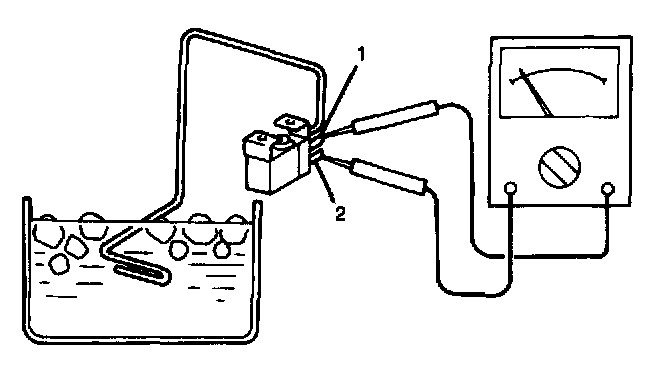 1
2