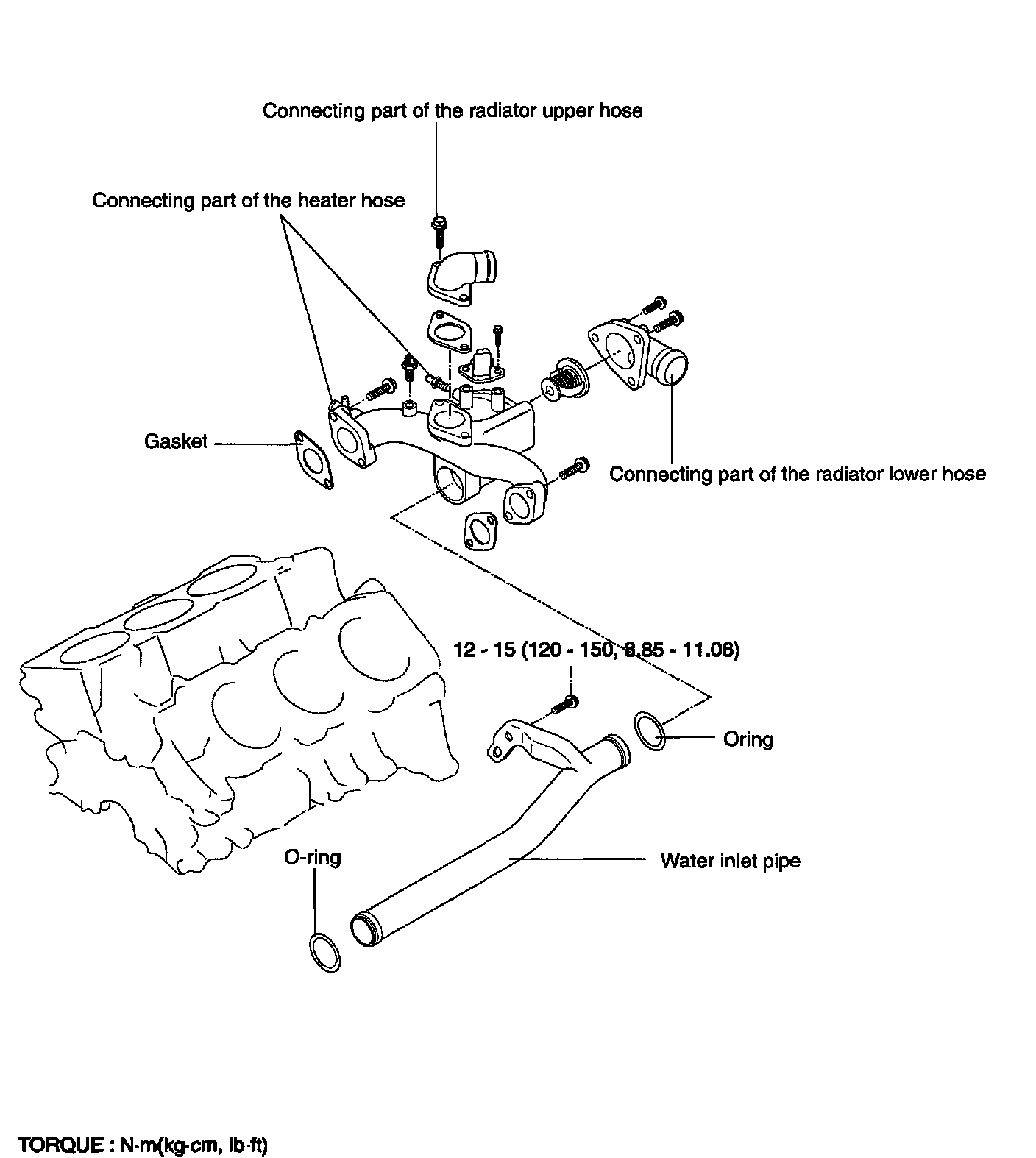 Connecting part of the radiator upper hose

Connecting part of the heater hose

Gasket

Connecting part of the radiator lower hose

12 - 15 (120 - 150, 8.85 - 11.06)

Oring

O-ring

Water inlet pipe

TORQUE : N·m(kg·cm, lb·ft)