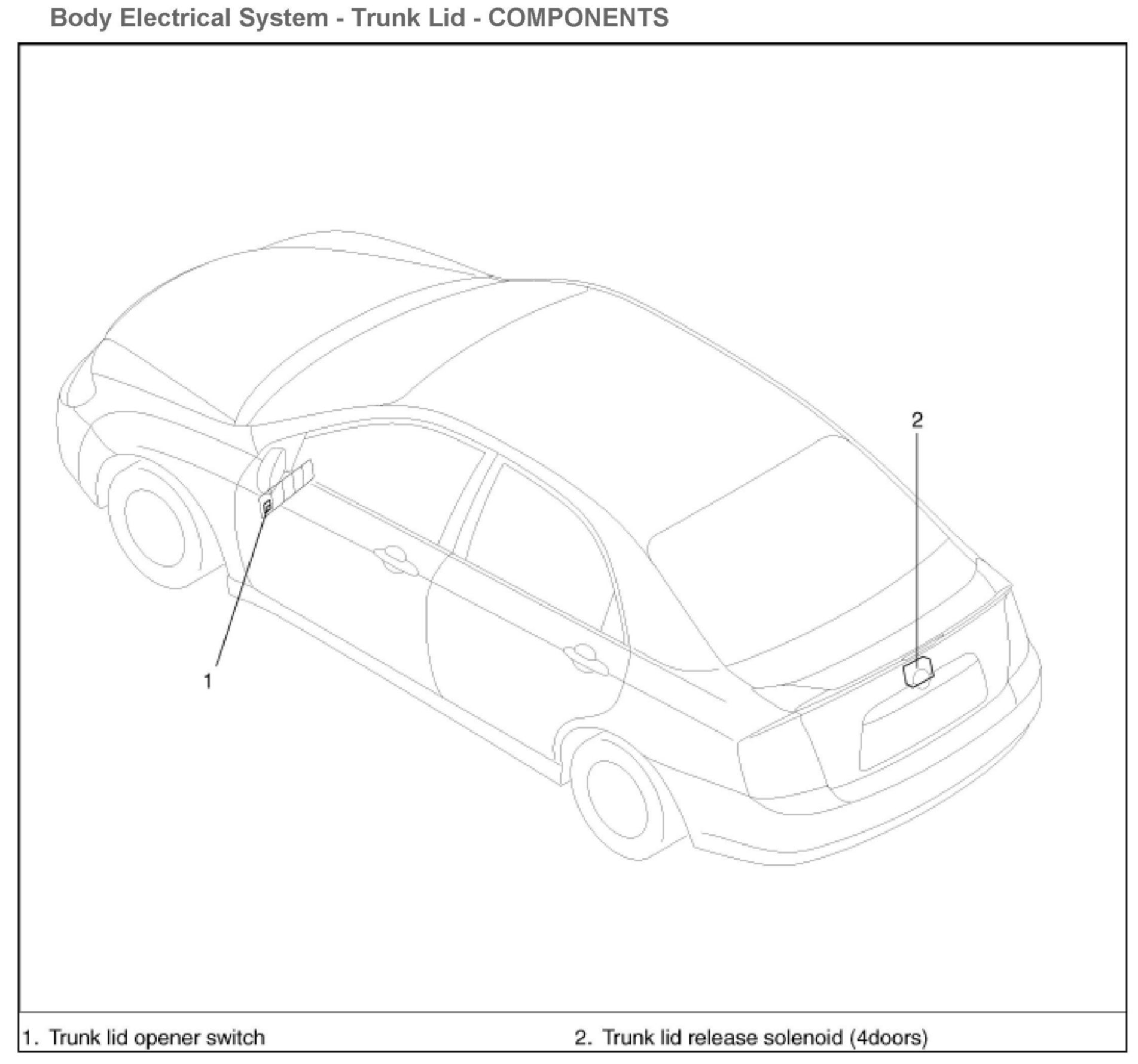 Body Electrical System - Trunk Lid - COMPONENTS

2

1

1. Trunk lid opener switch

2. Trunk lid release solenoid (4doors)