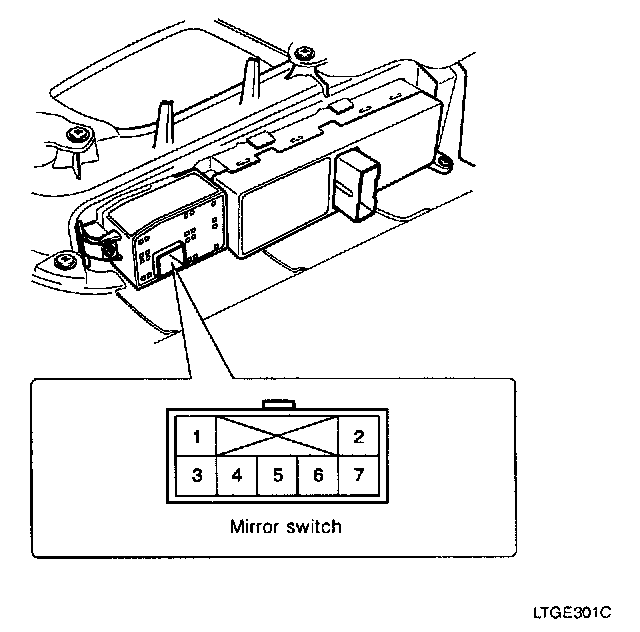 1
2
3
4
5
6
7
Mirror switch

LTGE301C