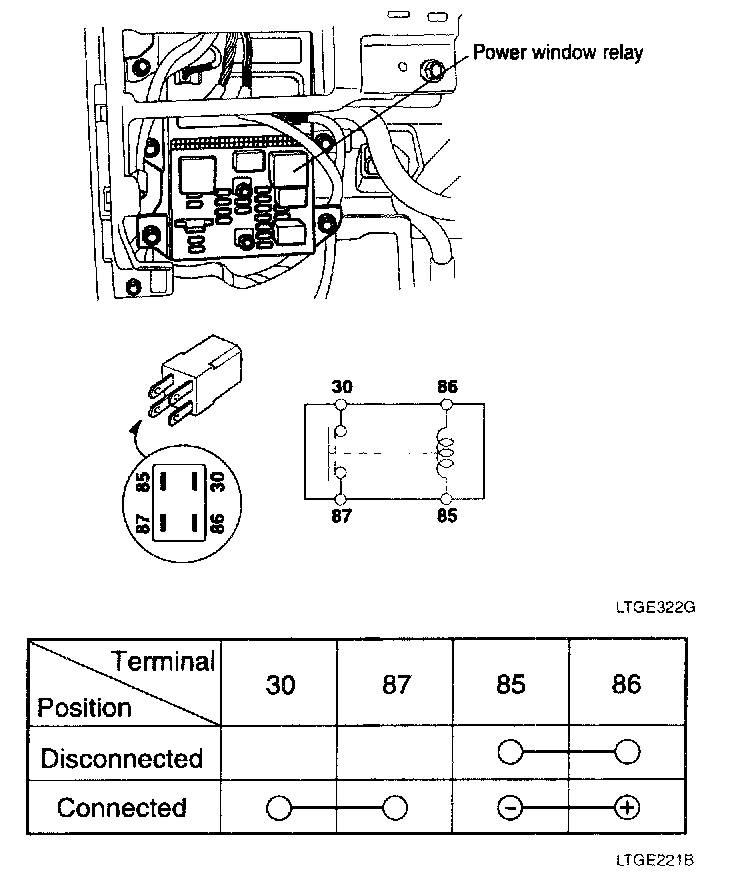 Power window relay

85
30
87
86

30
86
87
85

LTGE322G

| Terminal / Position | 30 | 87 | 85 | 86 |
|---|---|---|---|---|
| Disconnected | | | ○ | ○ |
| Connected | ○ | ○ | ⊖ | ⊕ |

LTGE221B