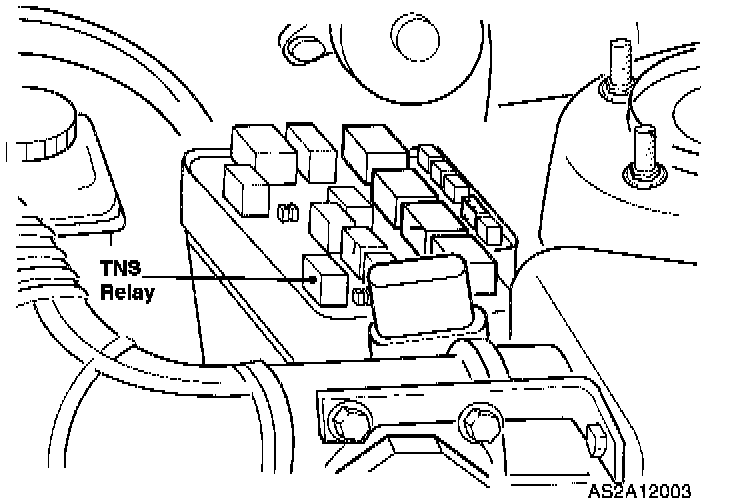 TNS
Relay

AS2A12003