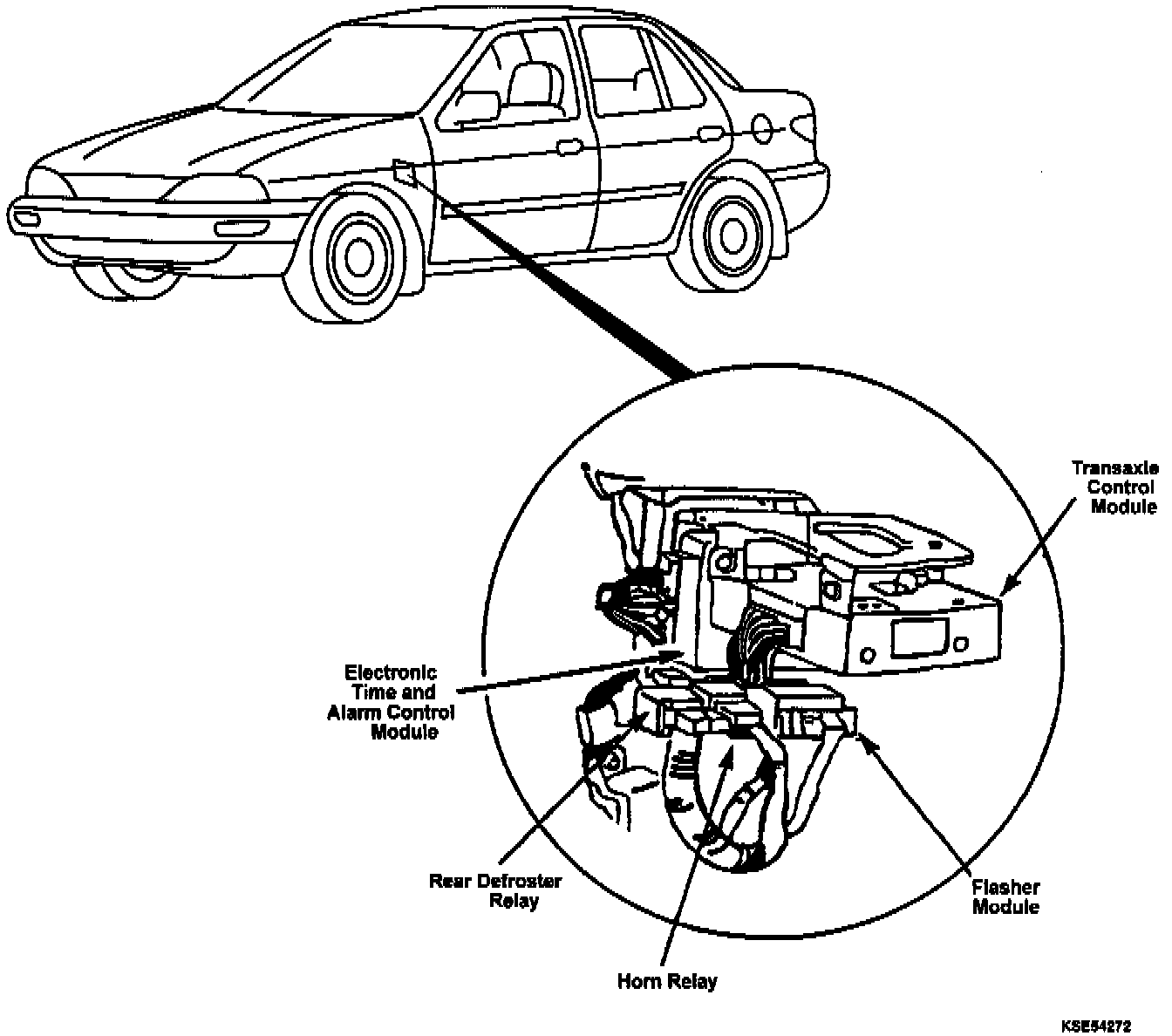 Transaxle Control Module

Electronic Time and Alarm Control Module

Rear Defroster Relay

Horn Relay

Flasher Module

KSE54272