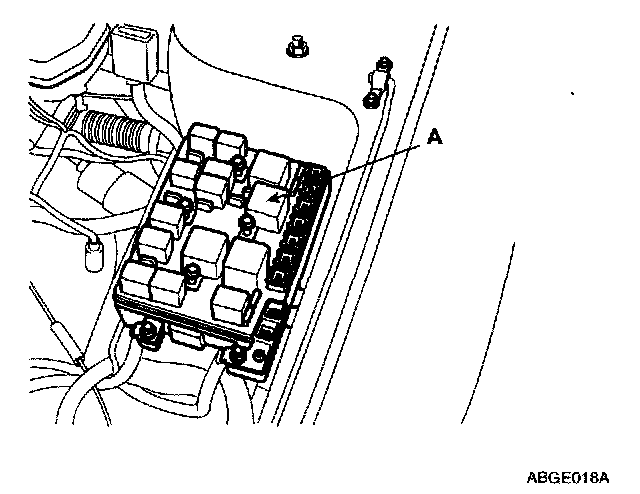 A

ABGE018A