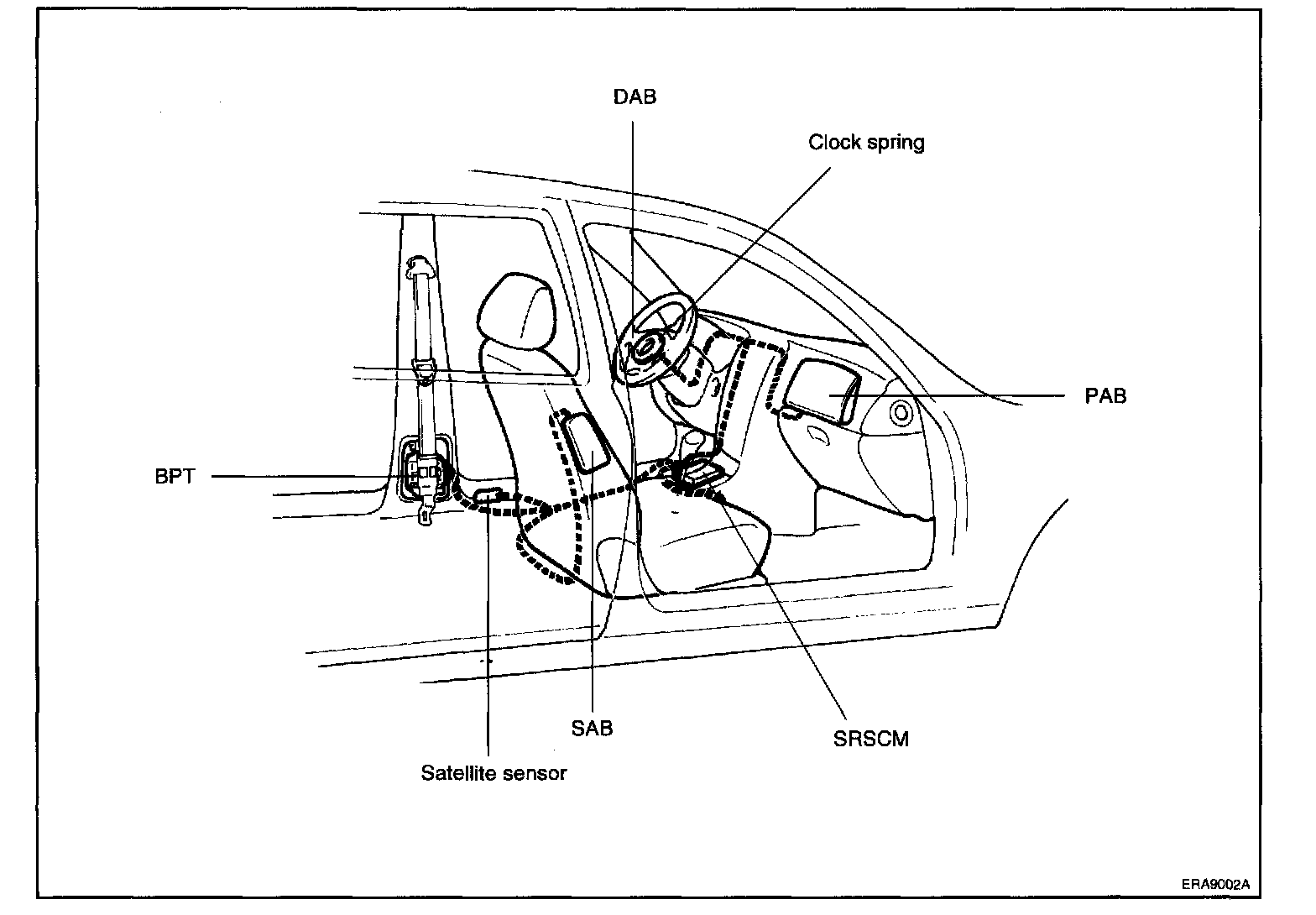 DAB
Clock spring
PAB
BPT
SAB
SRSCM
Satellite sensor
ERA9002A