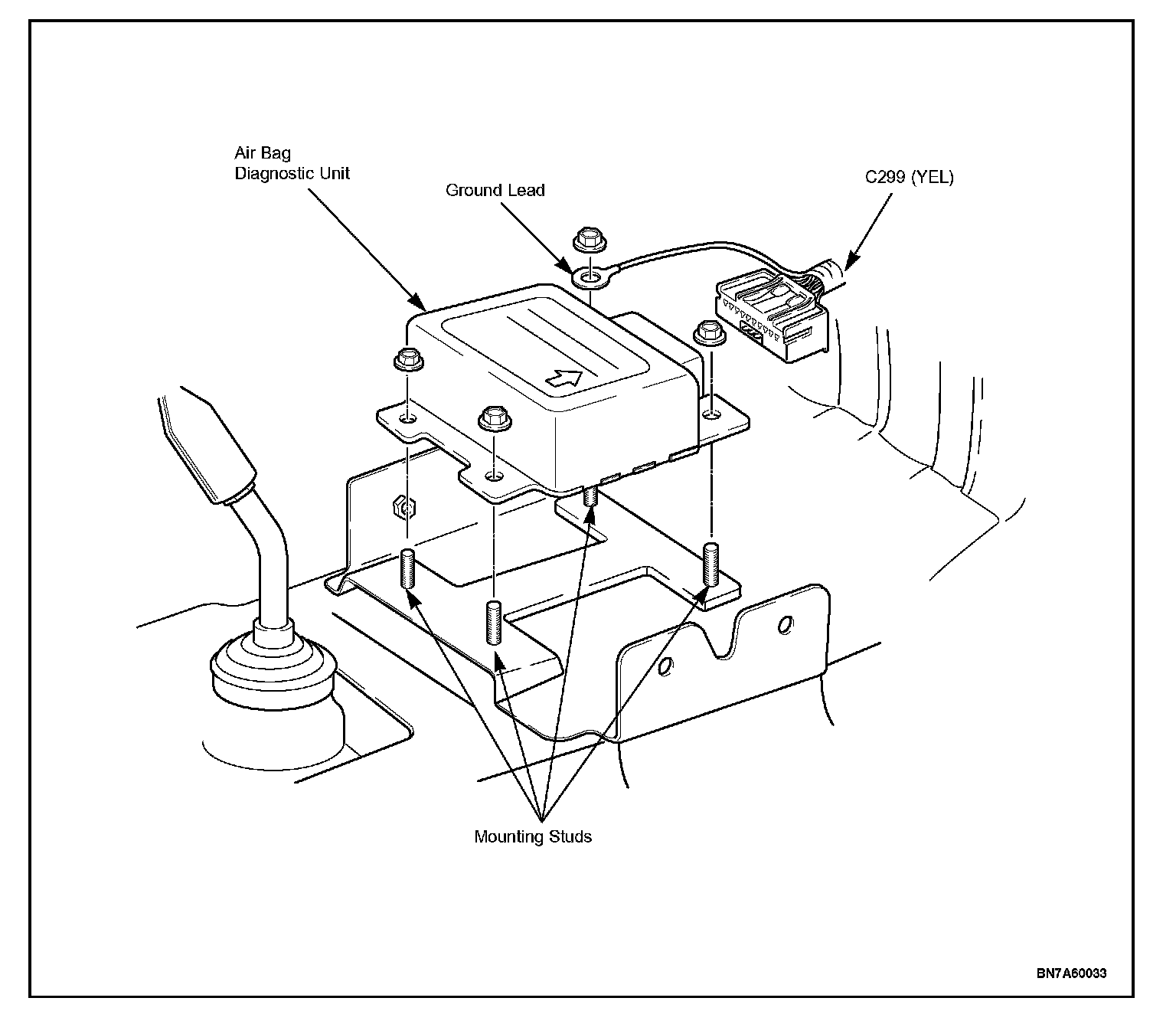 Air Bag
Diagnostic Unit

Ground Lead

C299 (YEL)

Mounting Studs

BN7A60033