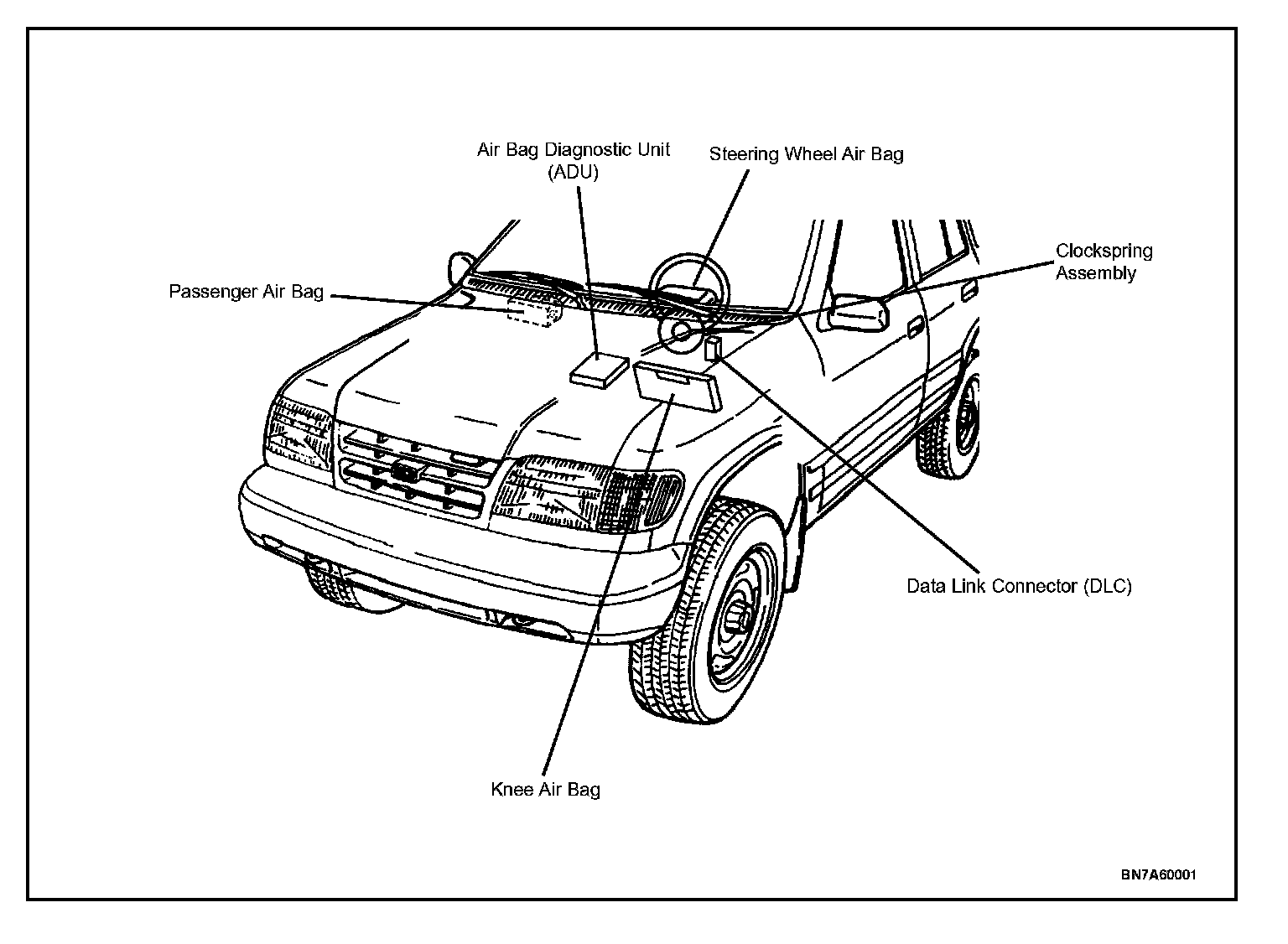 Air Bag Diagnostic Unit (ADU)

Steering Wheel Air Bag

Clockspring Assembly

Passenger Air Bag

Data Link Connector (DLC)

Knee Air Bag

BN7A60001