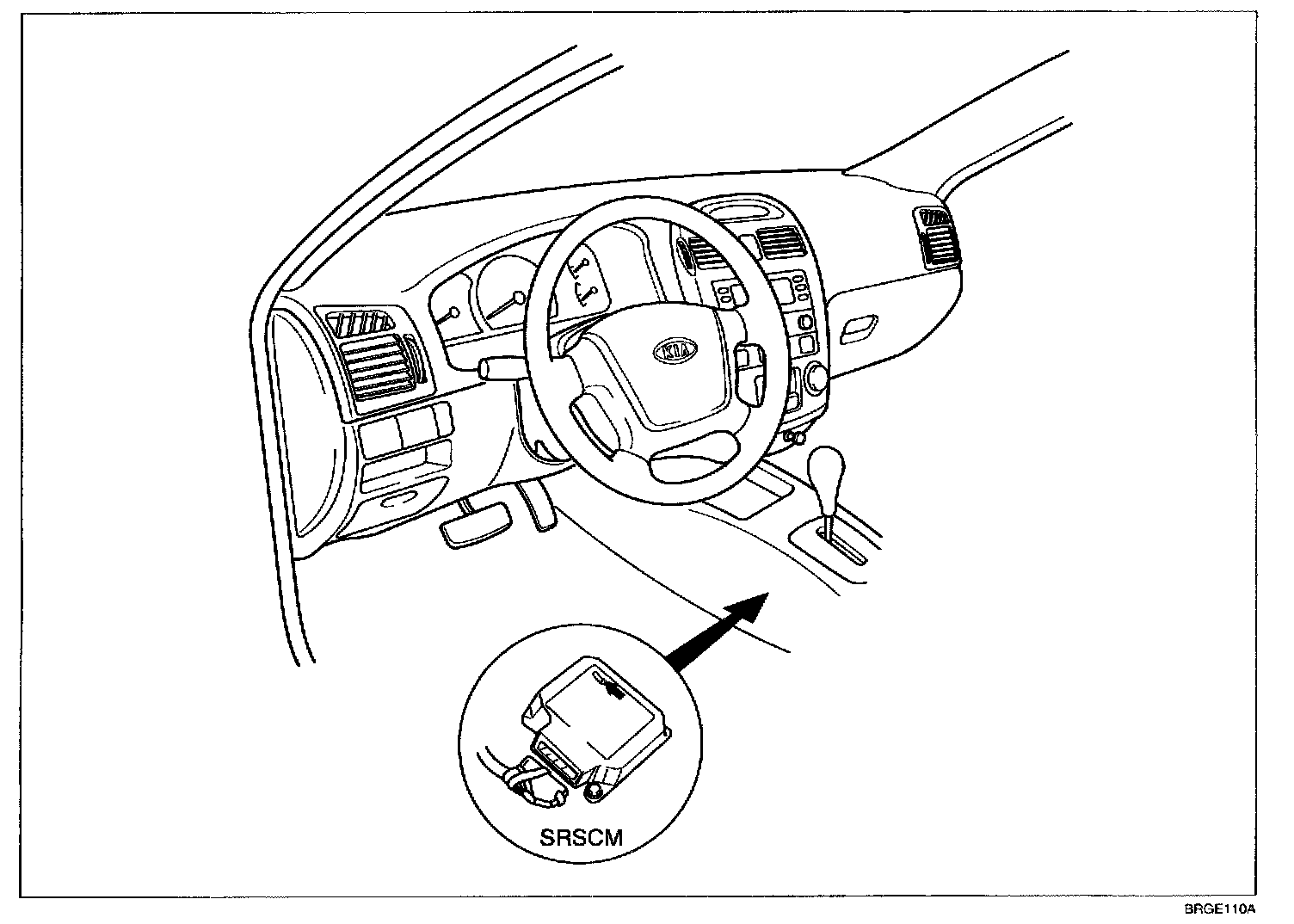 KIA

SRSCM

BRGE110A