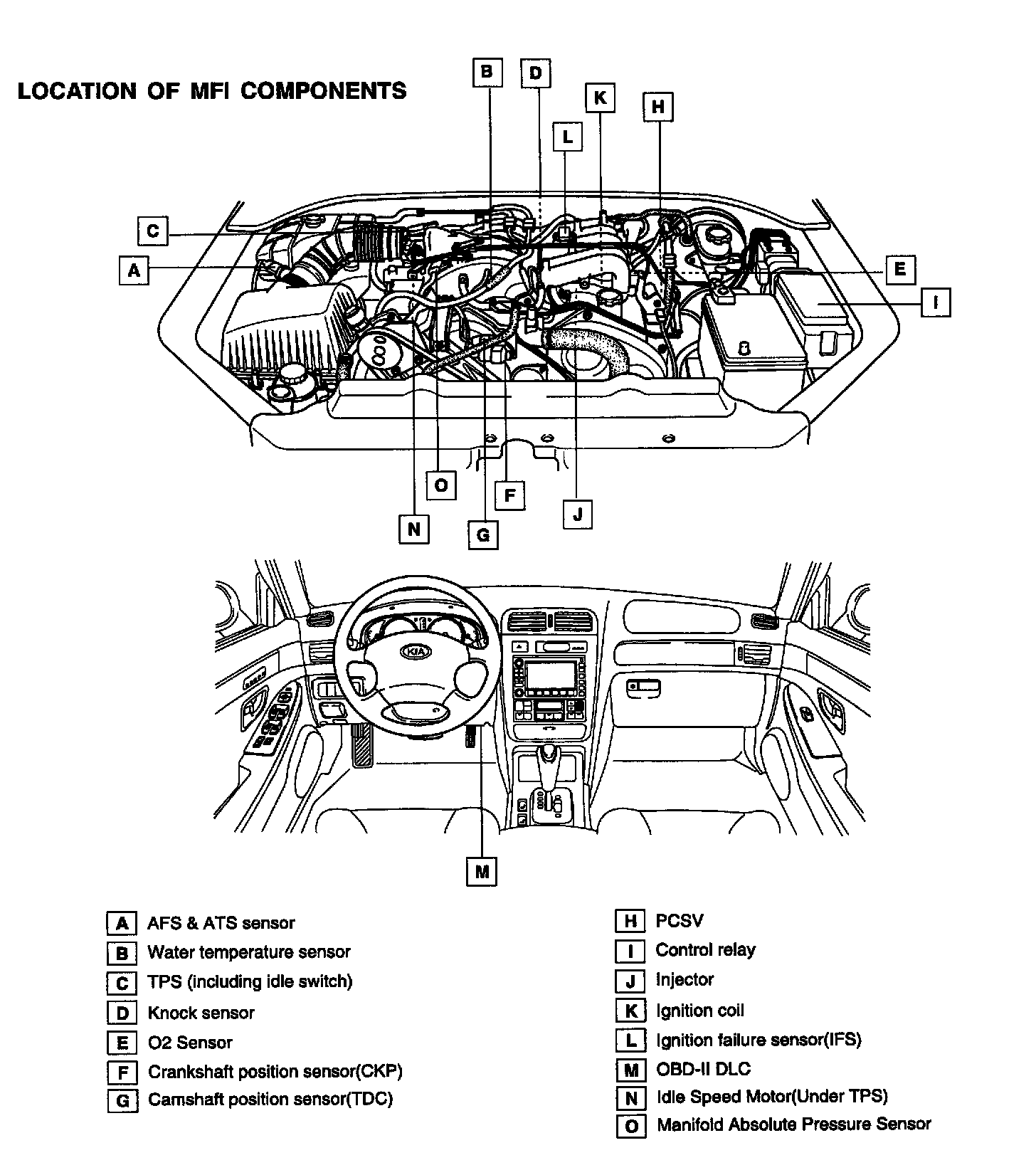 LOCATION OF MFI COMPONENTS

B D K H L C A E I O F J N G

KIA

M

A AFS & ATS sensor
B Water temperature sensor
C TPS (including idle switch)
D Knock sensor
E O2 Sensor
F Crankshaft position sensor(CKP)
G Camshaft position sensor(TDC)

H PCSV
I Control relay
J Injector
K Ignition coil
L Ignition failure sensor(IFS)
M OBD-II DLC
N Idle Speed Motor(Under TPS)
O Manifold Absolute Pressure Sensor