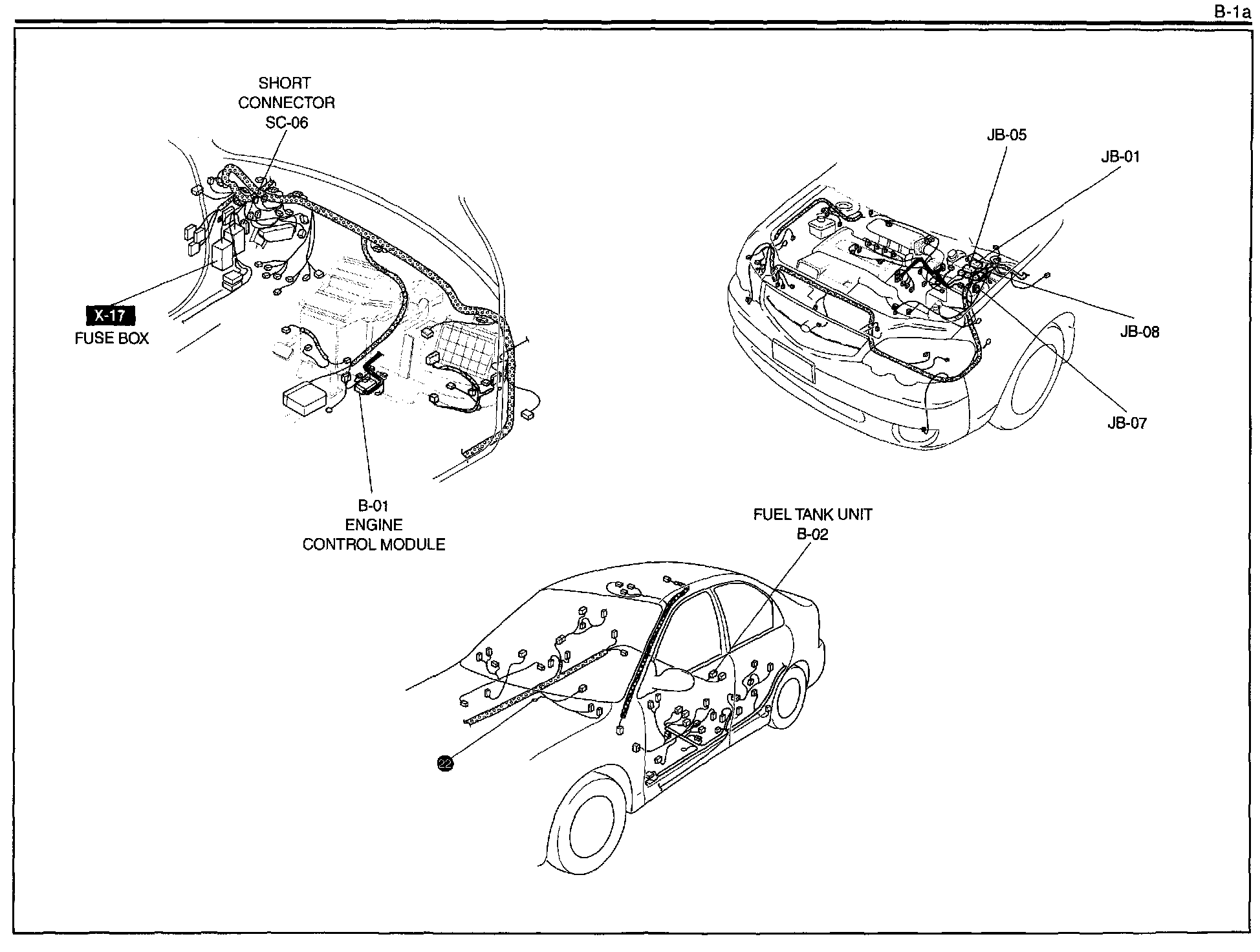 B-1a

SHORT CONNECTOR SC-06

X-17
FUSE BOX

B-01
ENGINE
CONTROL MODULE

JB-05

JB-01

JB-08

JB-07

FUEL TANK UNIT
B-02

22