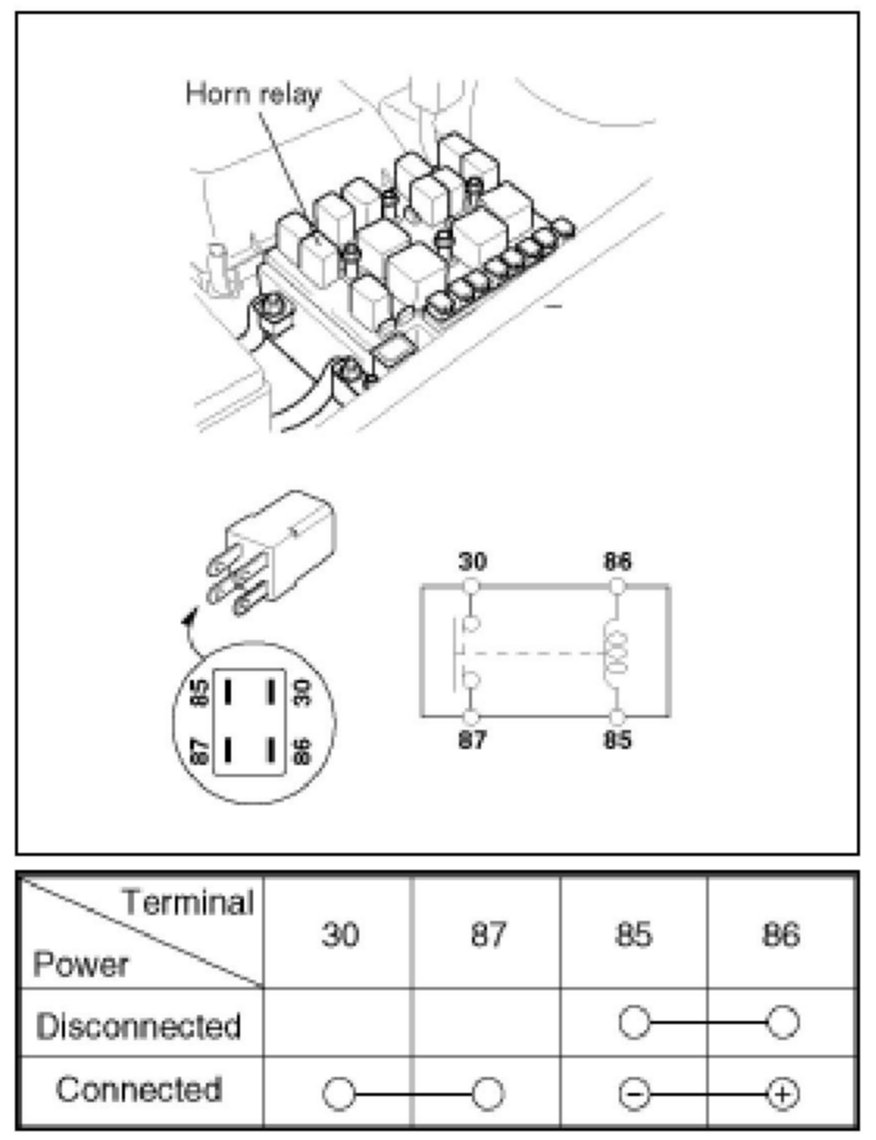 Horn relay

85 30
87 86

30 86
87 85

| Terminal / Power | 30 | 87 | 85 | 86 |
|---|---|---|---|---|
| Disconnected | | | ○ | ○ |
| Connected | ○ | ○ | ⊖ | ⊕ |