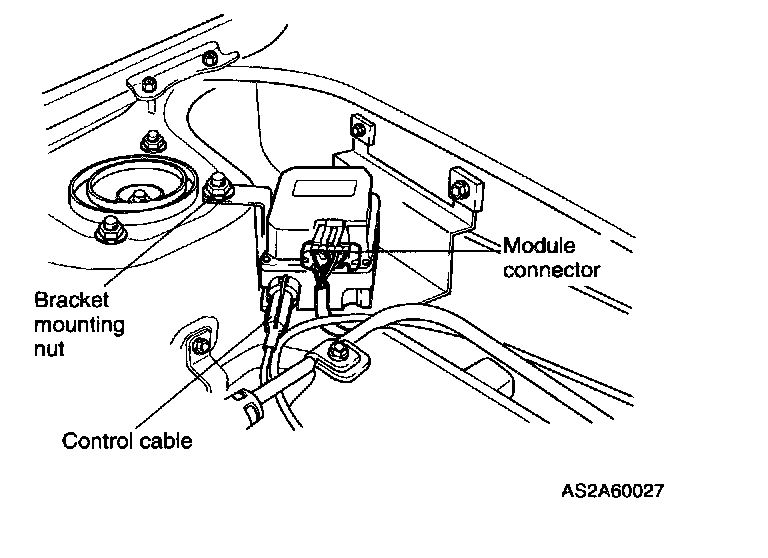 Module connector

Bracket mounting nut

Control cable

AS2A60027