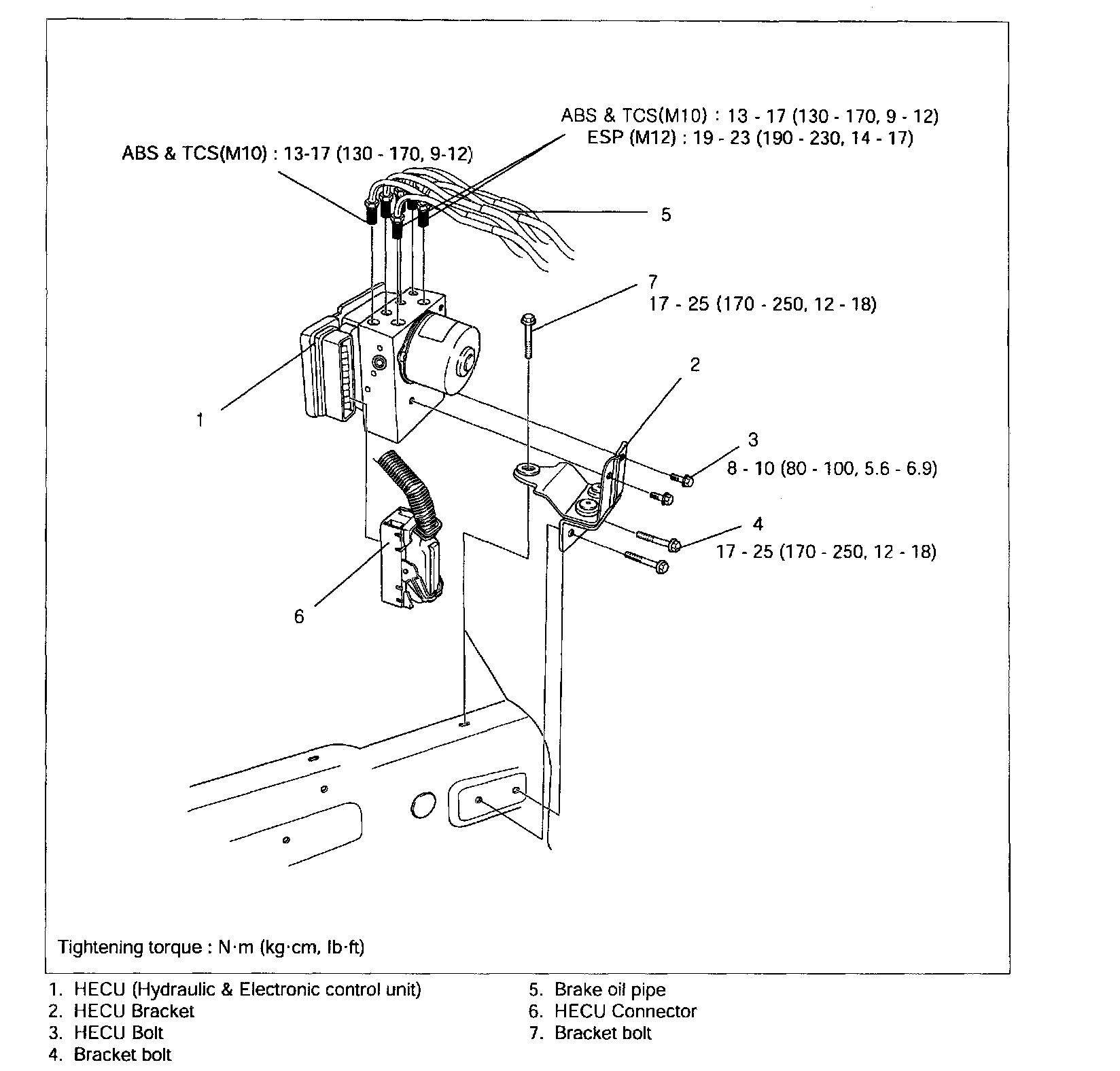 ABS & TCS(M10) : 13 - 17 (130 - 170, 9 - 12)
ESP (M12) : 19 - 23 (190 - 230, 14 - 17)

ABS & TCS(M10) : 13-17 (130 - 170, 9-12)

5

7
17 - 25 (170 - 250, 12 - 18)

2

1

3
8 - 10 (80 - 100, 5.6 - 6.9)

4
17 - 25 (170 - 250, 12 - 18)

6

Tightening torque : N·m (kg·cm, lb·ft)

1. HECU (Hydraulic & Electronic control unit)
2. HECU Bracket
3. HECU Bolt
4. Bracket bolt

5. Brake oil pipe
6. HECU Connector
7. Bracket bolt