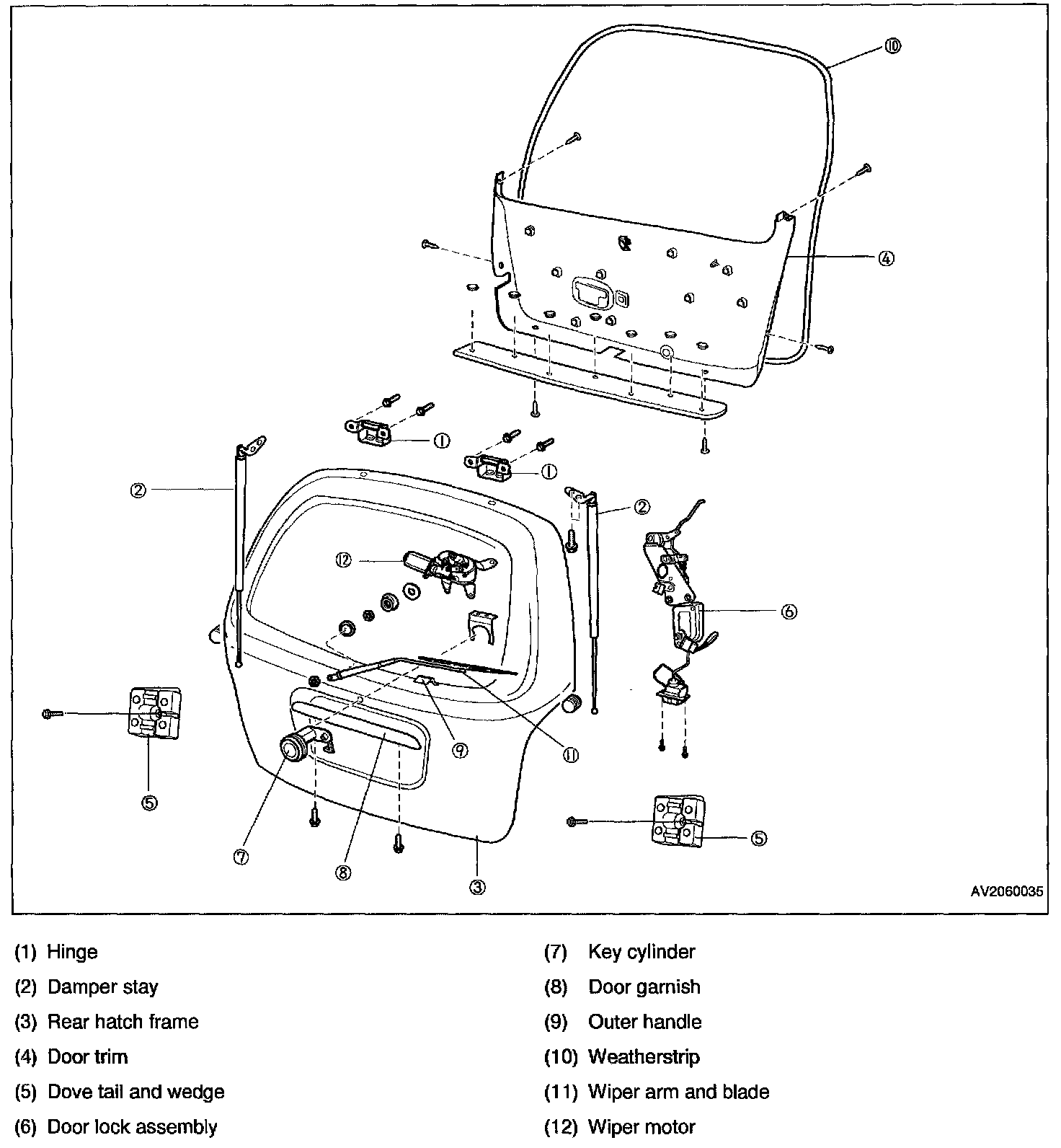 ⑩

④

①

①

②

②

⑫

⑥

⑨

⑪

⑤

⑦

⑧

③

⑤

AV2060035

(1) Hinge

(2) Damper stay

(3) Rear hatch frame

(4) Door trim

(5) Dove tail and wedge

(6) Door lock assembly

(7) Key cylinder

(8) Door garnish

(9) Outer handle

(10) Weatherstrip

(11) Wiper arm and blade

(12) Wiper motor