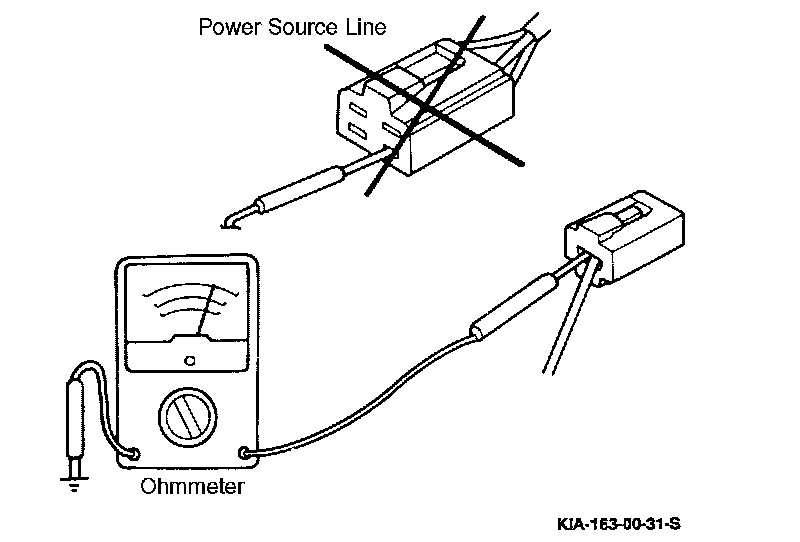 Power Source Line

Ohmmeter

KIA-163-00-31-S