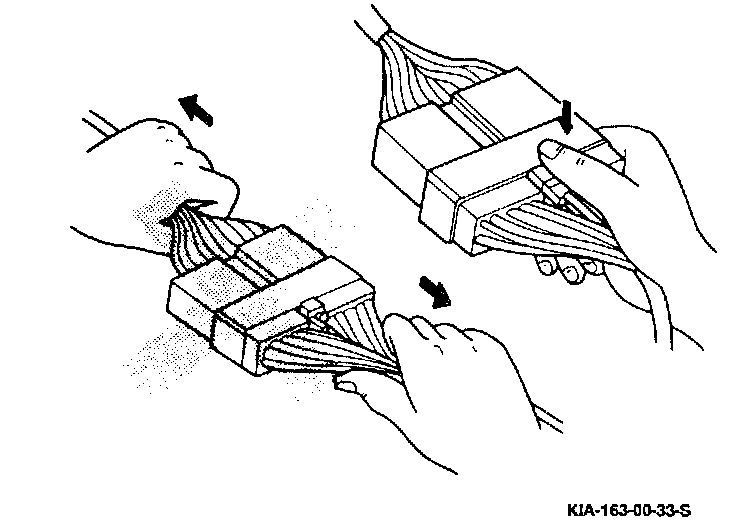 KIA-163-00-33-S